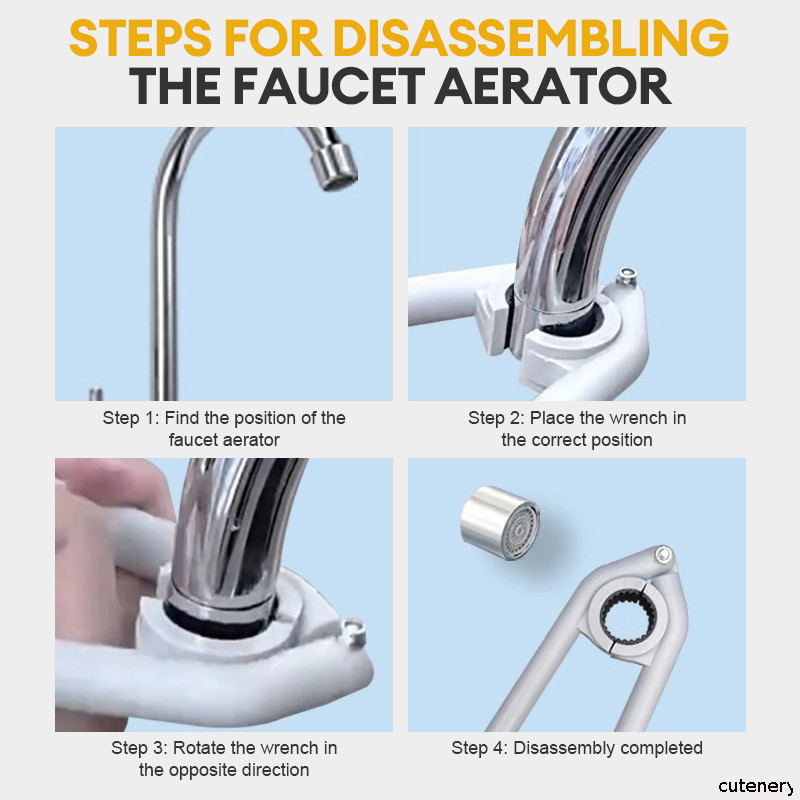 STEPS FOR DISASSEMBLING
THE FAUCET AERATOR

Step 1: Find the position of the faucet aerator

Step 2: Place the wrench in the correct position

Step 3: Rotate the wrench in the opposite direction

Step 4: Disassembly completed

cutenery