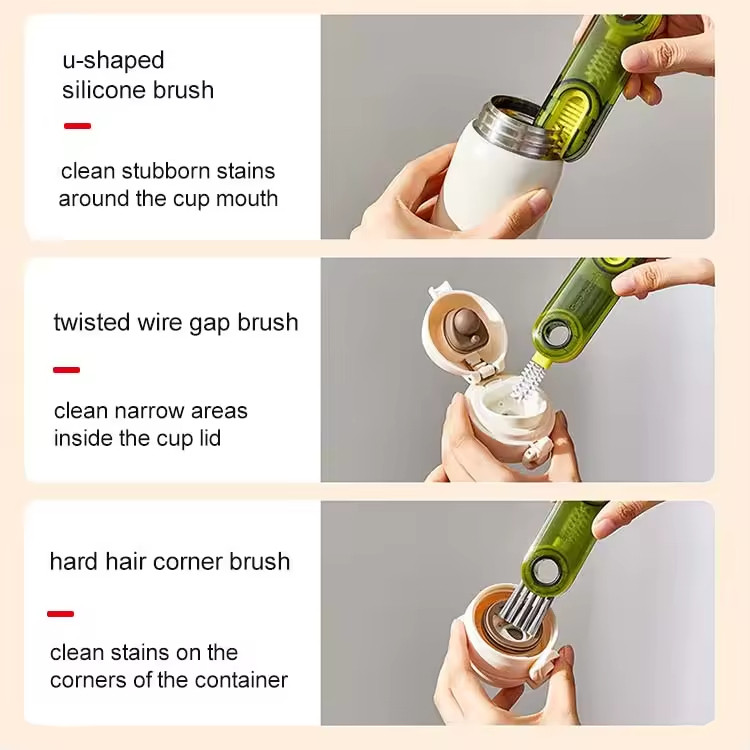 u-shaped silicone brush

clean stubborn stains around the cup mouth

twisted wire gap brush

clean narrow areas inside the cup lid

hard hair corner brush

clean stains on the corners of the container