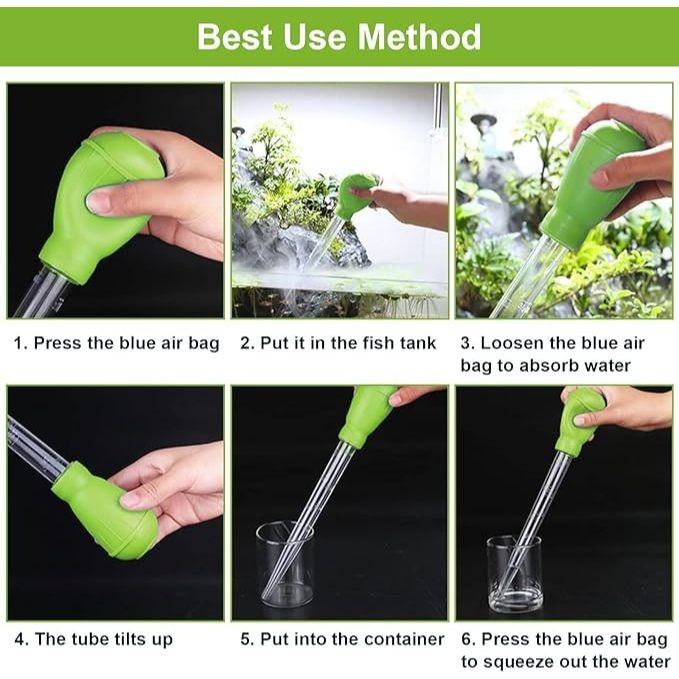 Best Use Method

1. Press the blue air bag

2. Put it in the fish tank

3. Loosen the blue air bag to absorb water

4. The tube tilts up

5. Put into the container

6. Press the blue air bag to squeeze out the water