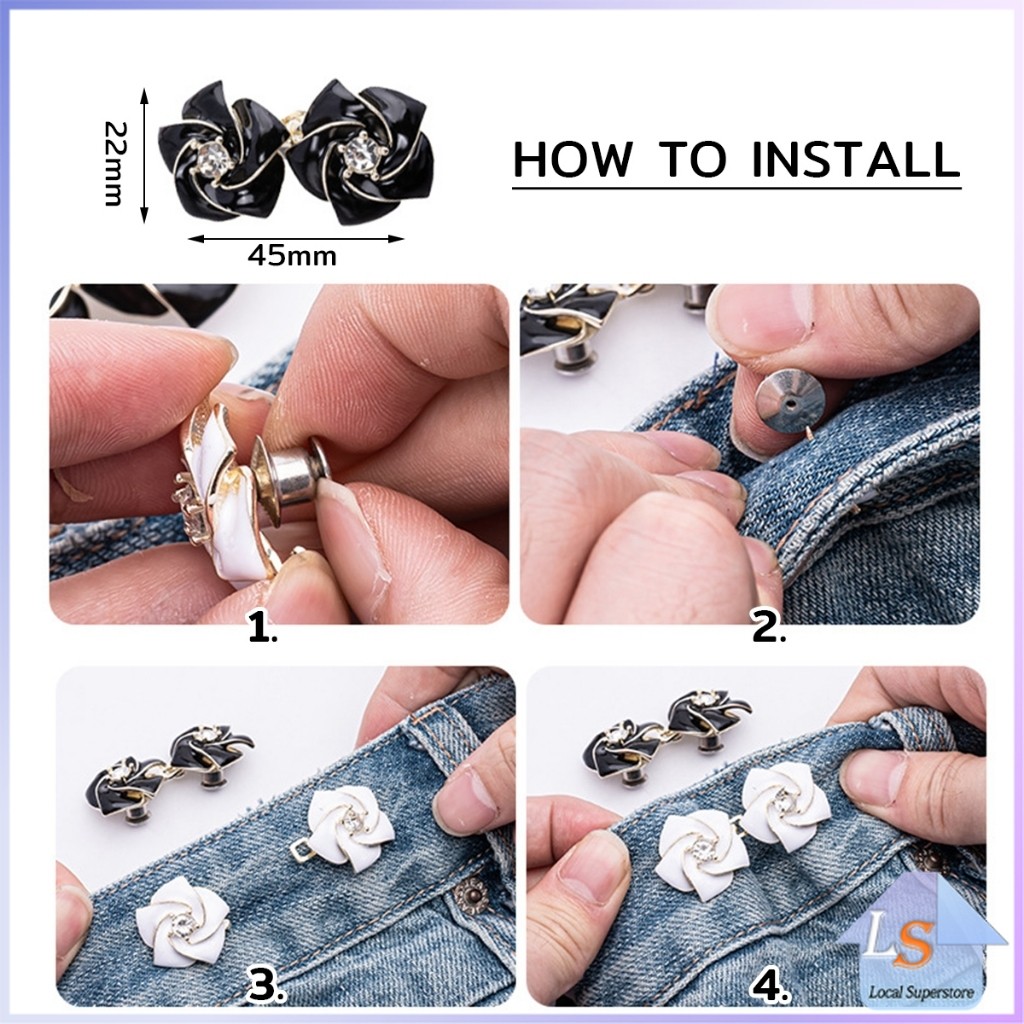 22mm
45mm
HOW TO INSTALL
1.
2.
3.
4.
LS
Local Superstore