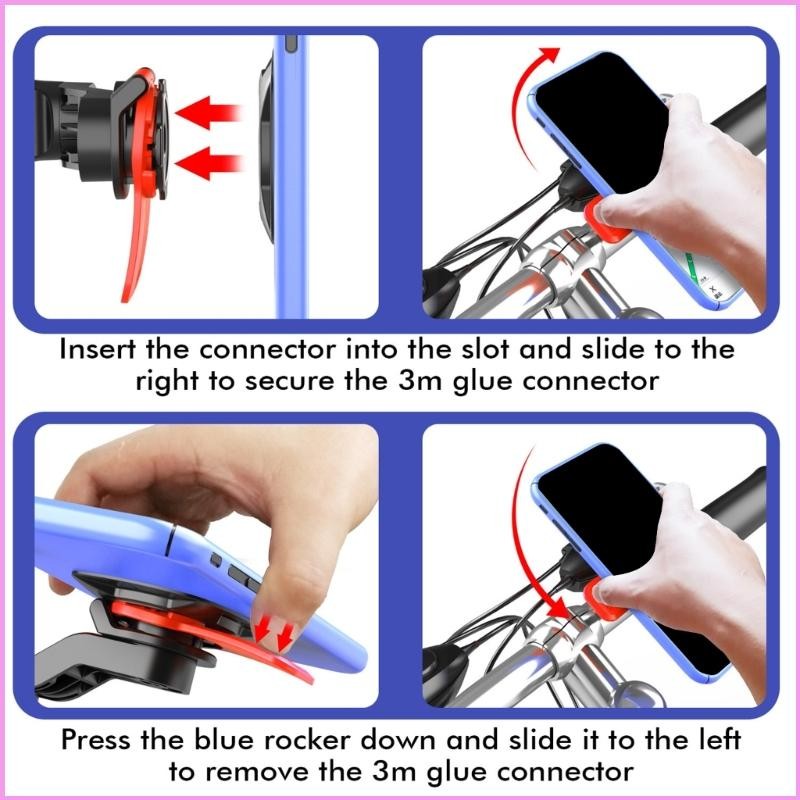 Insert the connector into the slot and slide to the right to secure the 3m glue connector

Press the blue rocker down and slide it to the left to remove the 3m glue connector