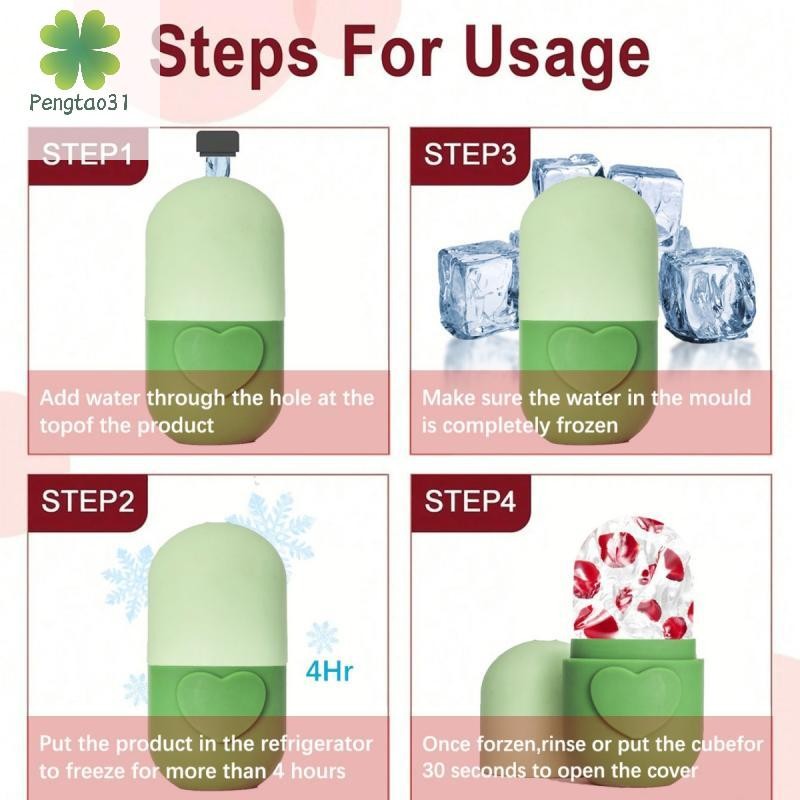 Pengtao31

Steps For Usage

STEP1

Add water through the hole at the topof the product

STEP3

Make sure the water in the mould is completely frozen

STEP2

4Hr

Put the product in the refrigerator to freeze for more than 4 hours

STEP4

Once forzen,rinse or put the cubefor 30 seconds to open the cover