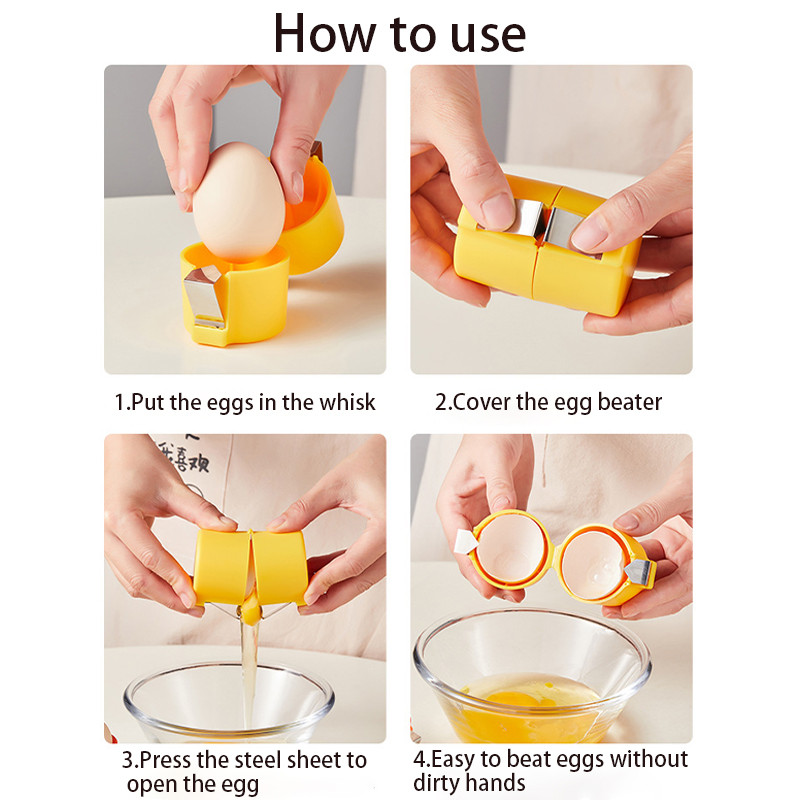 How to use

1.Put the eggs in the whisk

2.Cover the egg beater

3.Press the steel sheet to open the egg

4.Easy to beat eggs without dirty hands