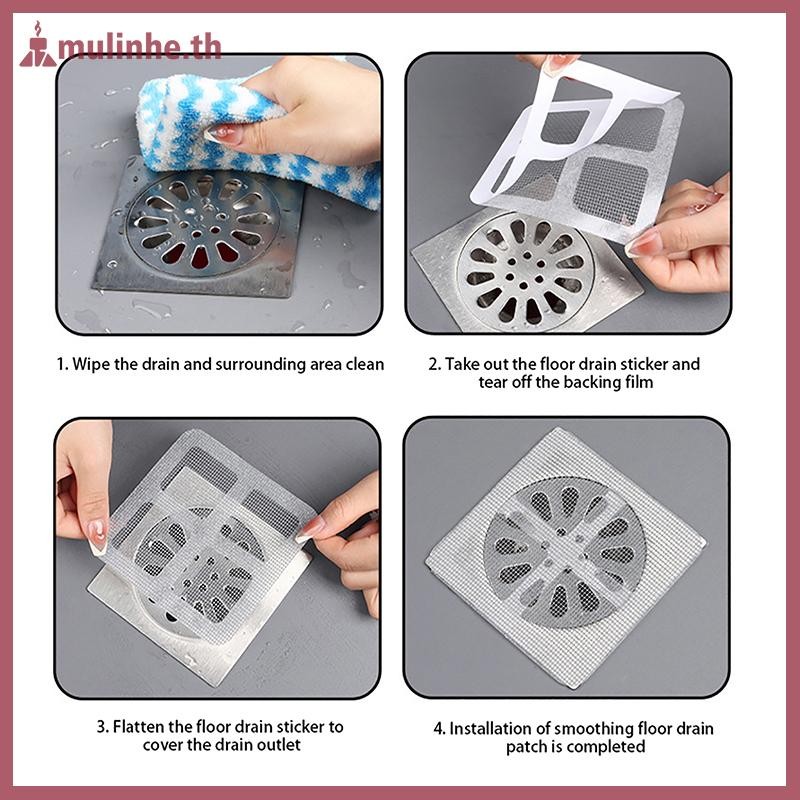 mulinhe.th

1. Wipe the drain and surrounding area clean

2. Take out the floor drain sticker and tear off the backing film

3. Flatten the floor drain sticker to cover the drain outlet

4. Installation of smoothing floor drain patch is completed