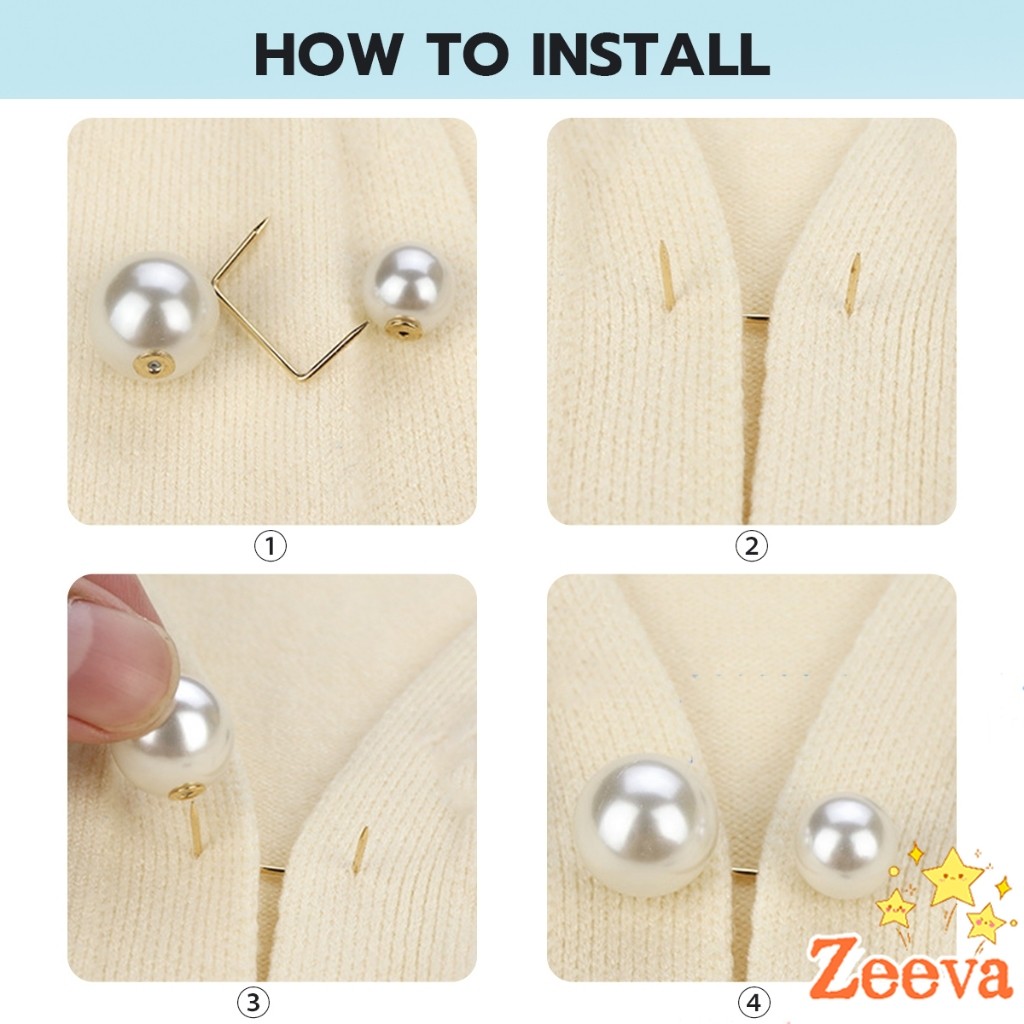 HOW TO INSTALL

①

②

③

④

Zeeva