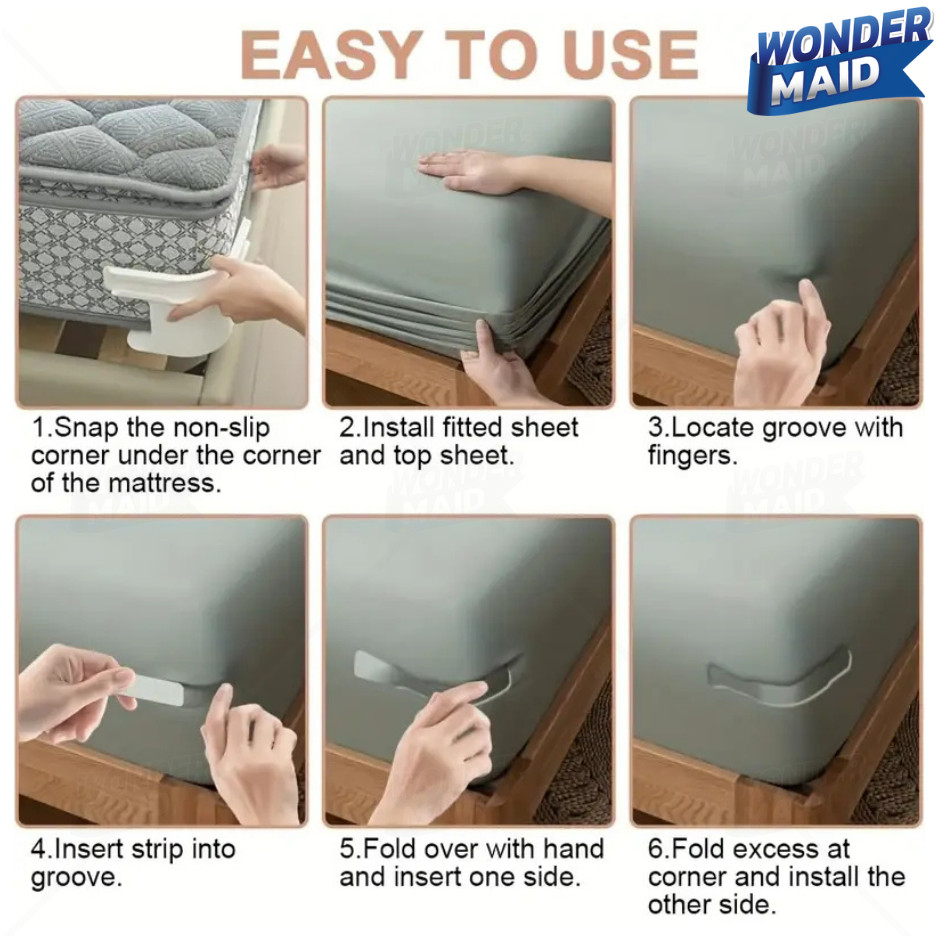 EASY TO USE

WONDER MAID

1.Snap the non-slip corner under the corner of the mattress.

2.Install fitted sheet and top sheet.

3.Locate groove with fingers.

4.Insert strip into groove.

5.Fold over with hand and insert one side.

6.Fold excess at corner and install the other side.