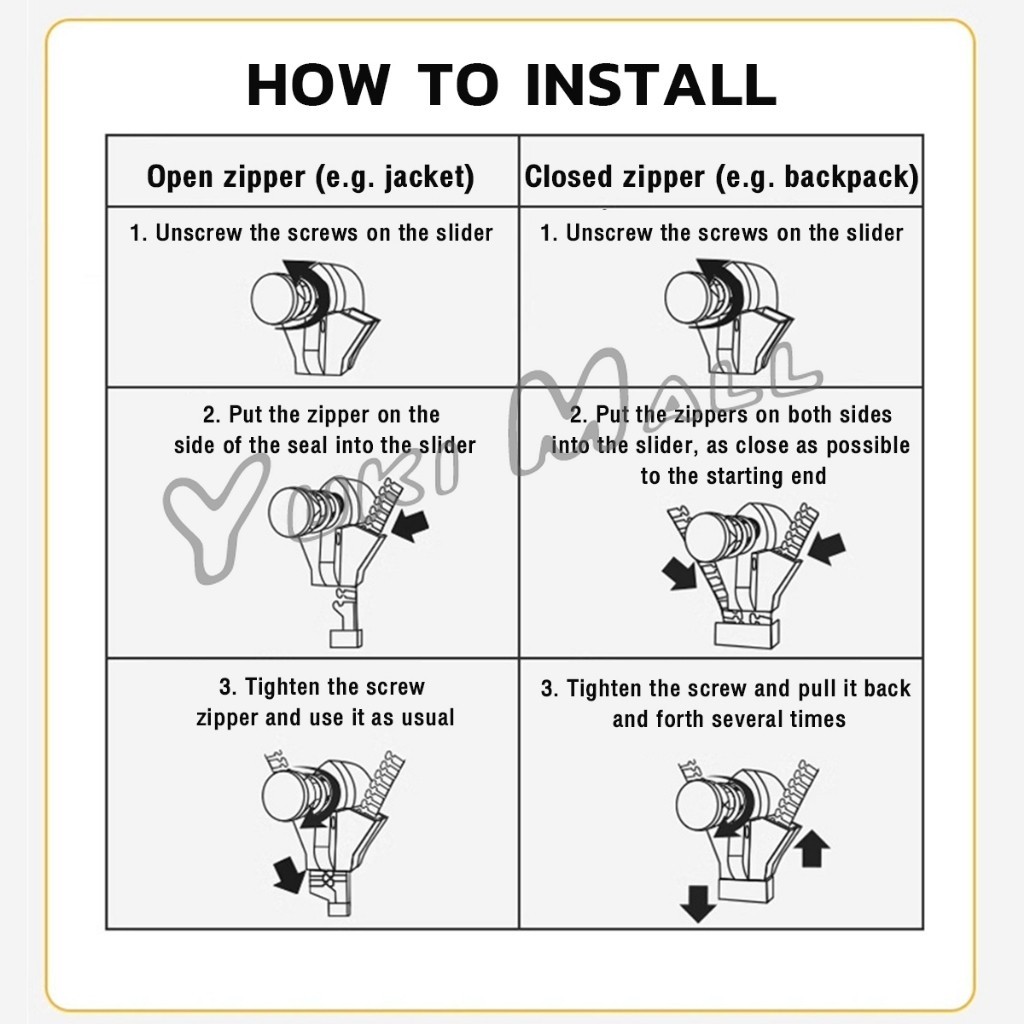 HOW TO INSTALL

| Open zipper (e.g. jacket) | Closed zipper (e.g. backpack) |
|---|---|
| 1. Unscrew the screws on the slider | 1. Unscrew the screws on the slider |
| 2. Put the zipper on the side of the seal into the slider | 2. Put the zippers on both sides into the slider, as close as possible to the starting end |
| 3. Tighten the screw zipper and use it as usual | 3. Tighten the screw and pull it back and forth several times |

YUKI MALL