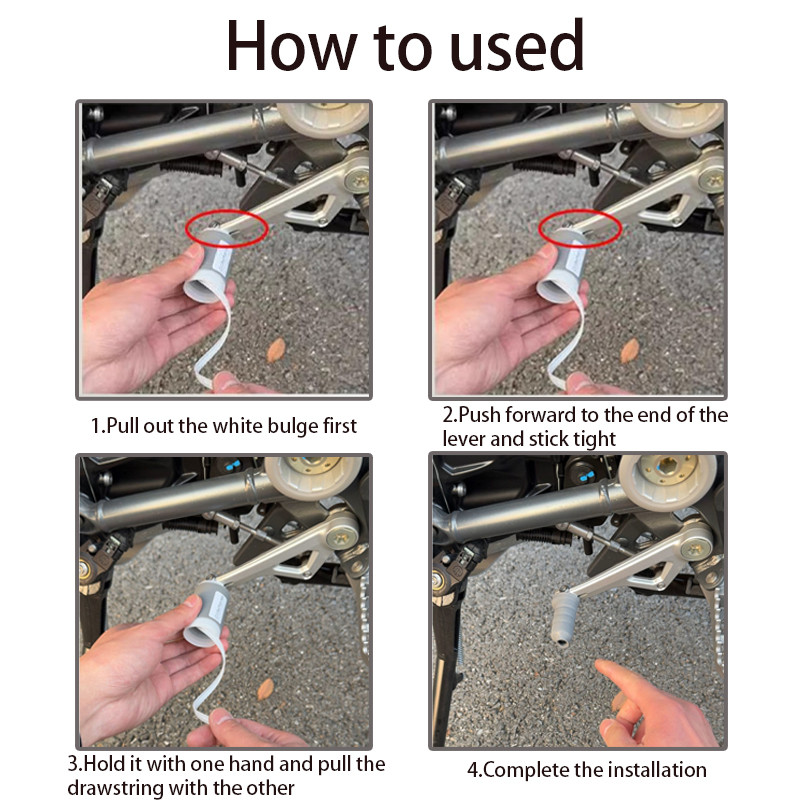 How to used

1.Pull out the white bulge first

2.Push forward to the end of the lever and stick tight

3.Hold it with one hand and pull the drawstring with the other

4.Complete the installation