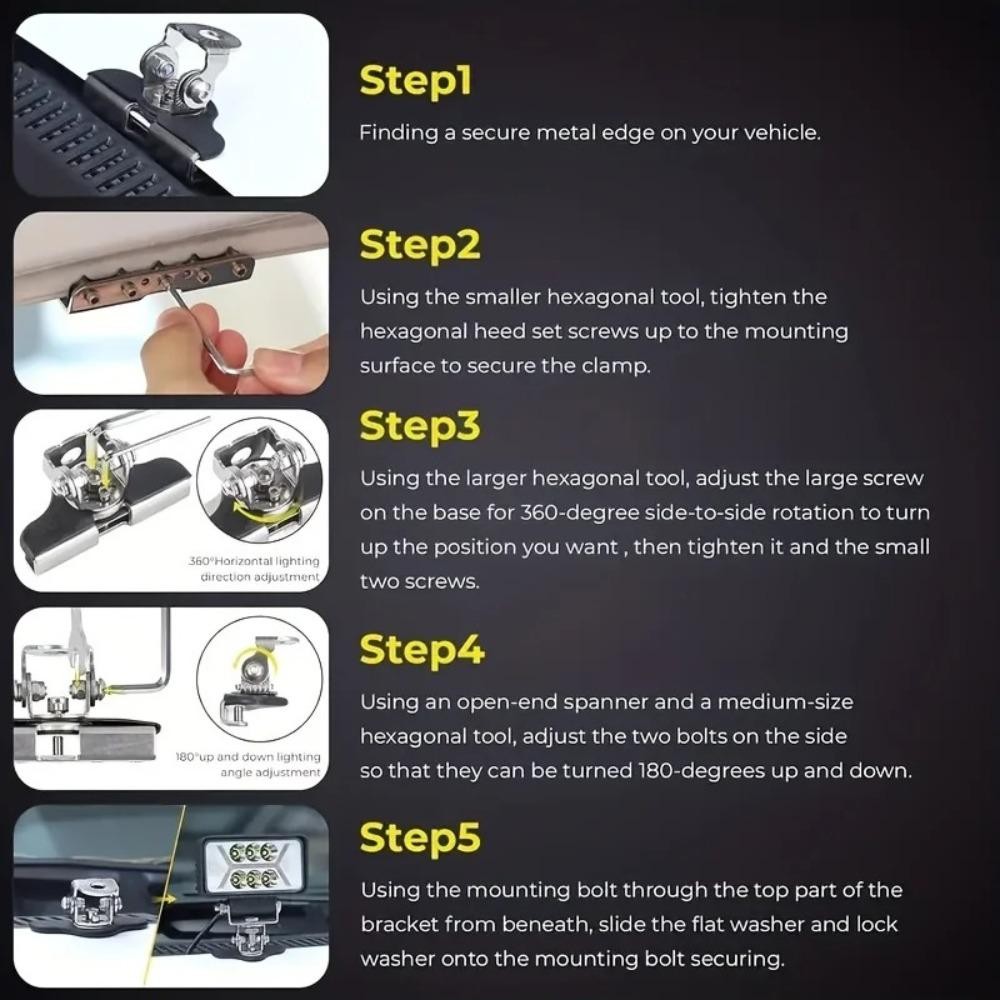 Step1

Finding a secure metal edge on your vehicle.

Step2

Using the smaller hexagonal tool, tighten the hexagonal heed set screws up to the mounting surface to secure the clamp.

360°Horizontal lighting direction adjustment

Step3

Using the larger hexagonal tool, adjust the large screw on the base for 360-degree side-to-side rotation to turn up the position you want , then tighten it and the small two screws.

180°up and down lighting angle adjustment

Step4

Using an open-end spanner and a medium-size hexagonal tool, adjust the two bolts on the side so that they can be turned 180-degrees up and down.

Step5

Using the mounting bolt through the top part of the bracket from beneath, slide the flat washer and lock washer onto the mounting bolt securing.