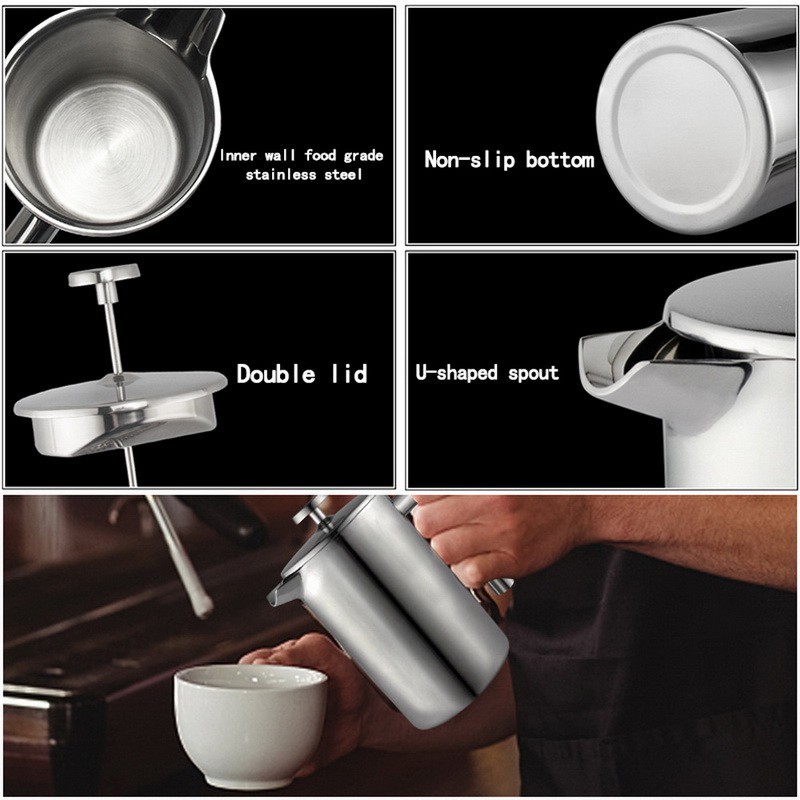 Inner wall food grade stainless steel

Non-slip bottom

Double lid

U-shaped spout