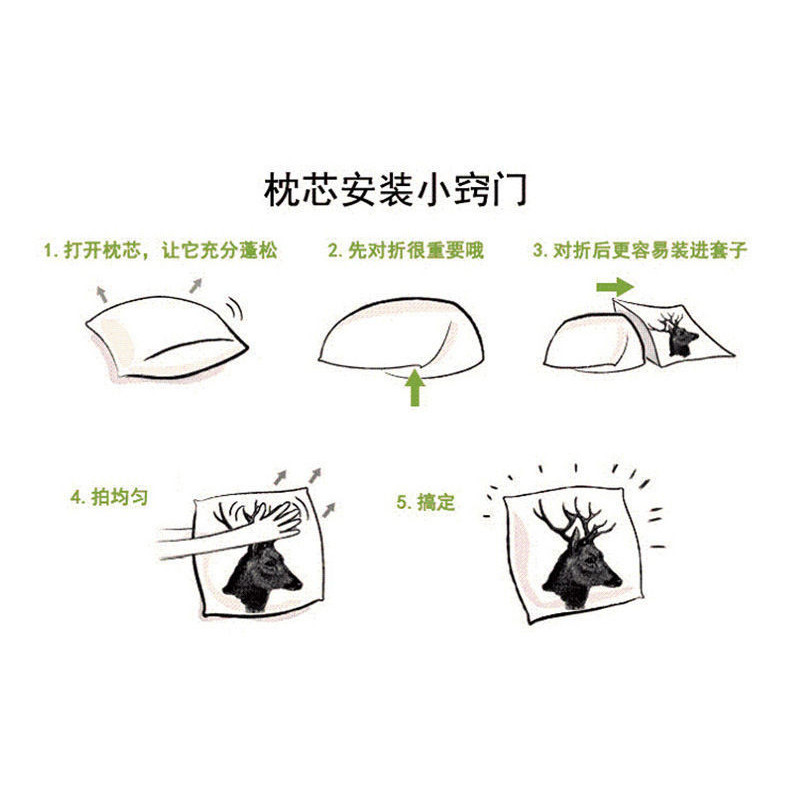 枕芯安装小窍门

1. 打开枕芯，让它充分蓬松

2. 先对折很重要哦

3. 对折后更容易装进套子

4. 拍均匀

5. 搞定