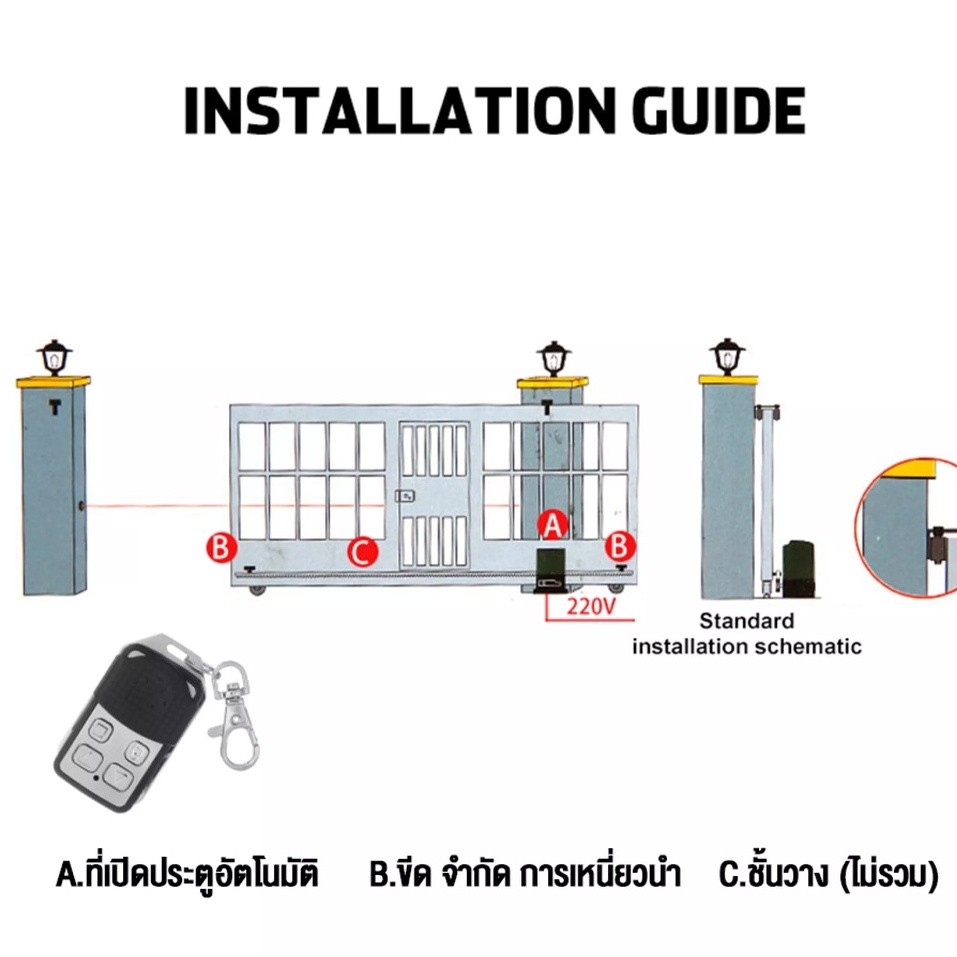 INSTALLATION GUIDE

B

C

A

B

220V

Standard installation schematic

A.ที่เปิดประตูอัตโนมัติ B.ขีด จำกัด การเหนี่ยวนำ C.ชั้นวาง (ไม่รวม)