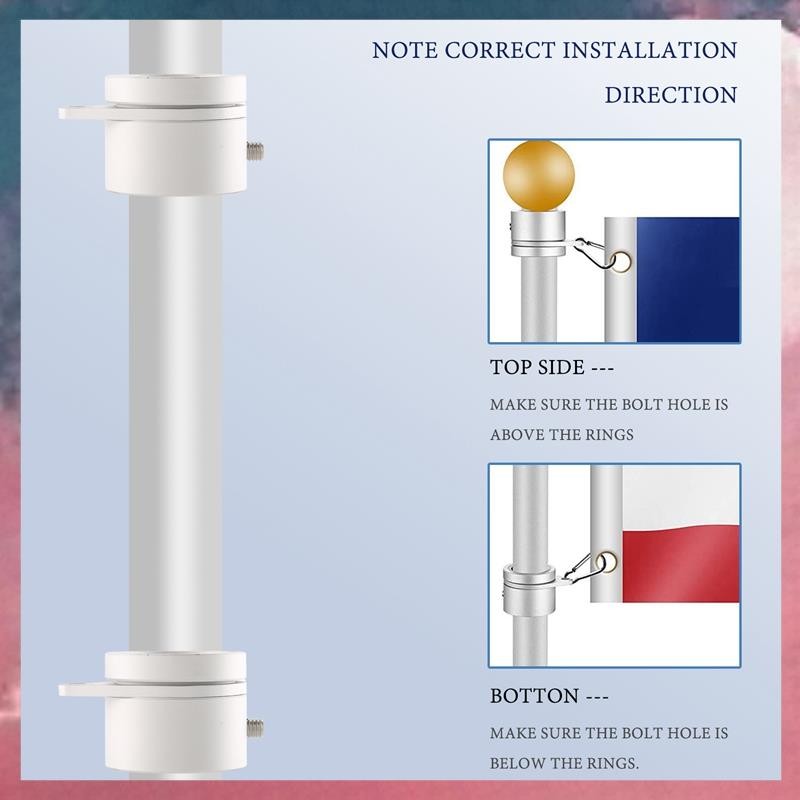 NOTE CORRECT INSTALLATION DIRECTION

TOP SIDE ---

MAKE SURE THE BOLT HOLE IS ABOVE THE RINGS

BOTTON ---

MAKE SURE THE BOLT HOLE IS BELOW THE RINGS.