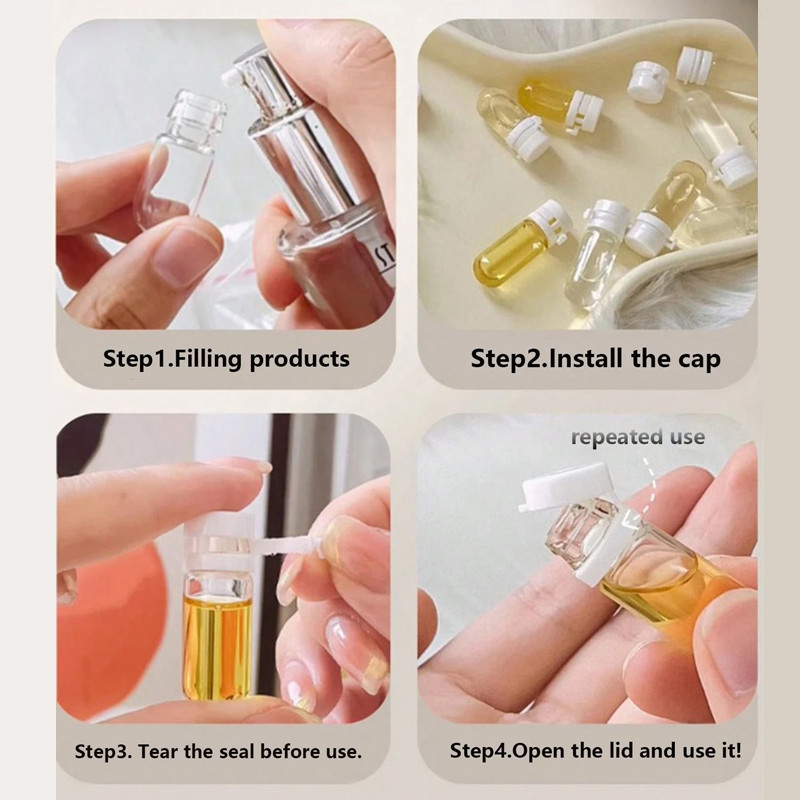 ST

Step1.Filling products

Step2.Install the cap

Step3. Tear the seal before use.

repeated use

Step4.Open the lid and use it!