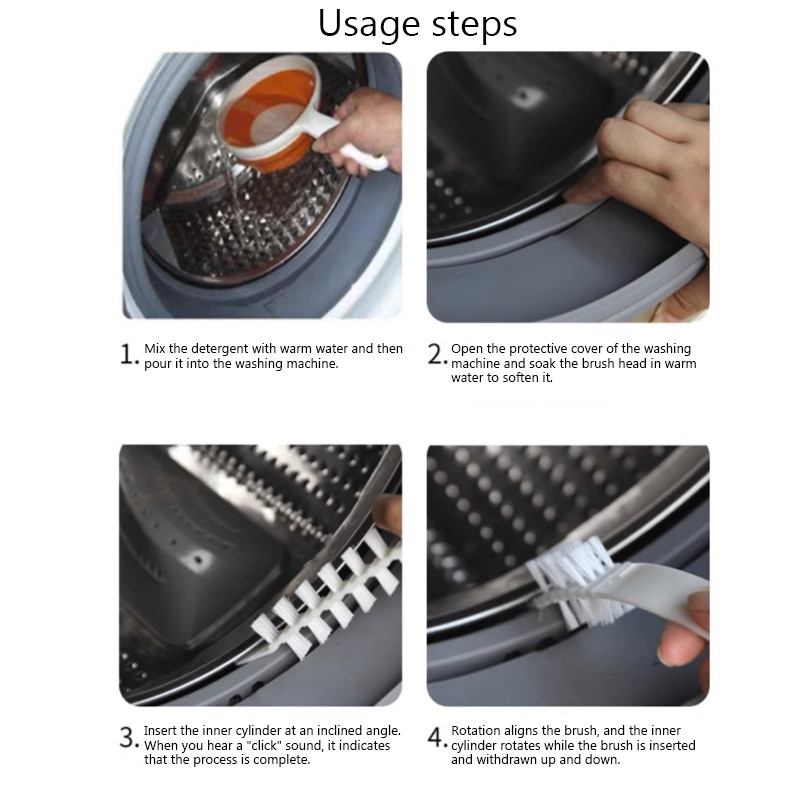 Usage steps

1. Mix the detergent with warm water and then pour it into the washing machine.

2. Open the protective cover of the washing machine and soak the brush head in warm water to soften it.

3. Insert the inner cylinder at an inclined angle. When you hear a "click" sound, it indicates that the process is complete.

4. Rotation aligns the brush, and the inner cylinder rotates while the brush is inserted and withdrawn up and down.