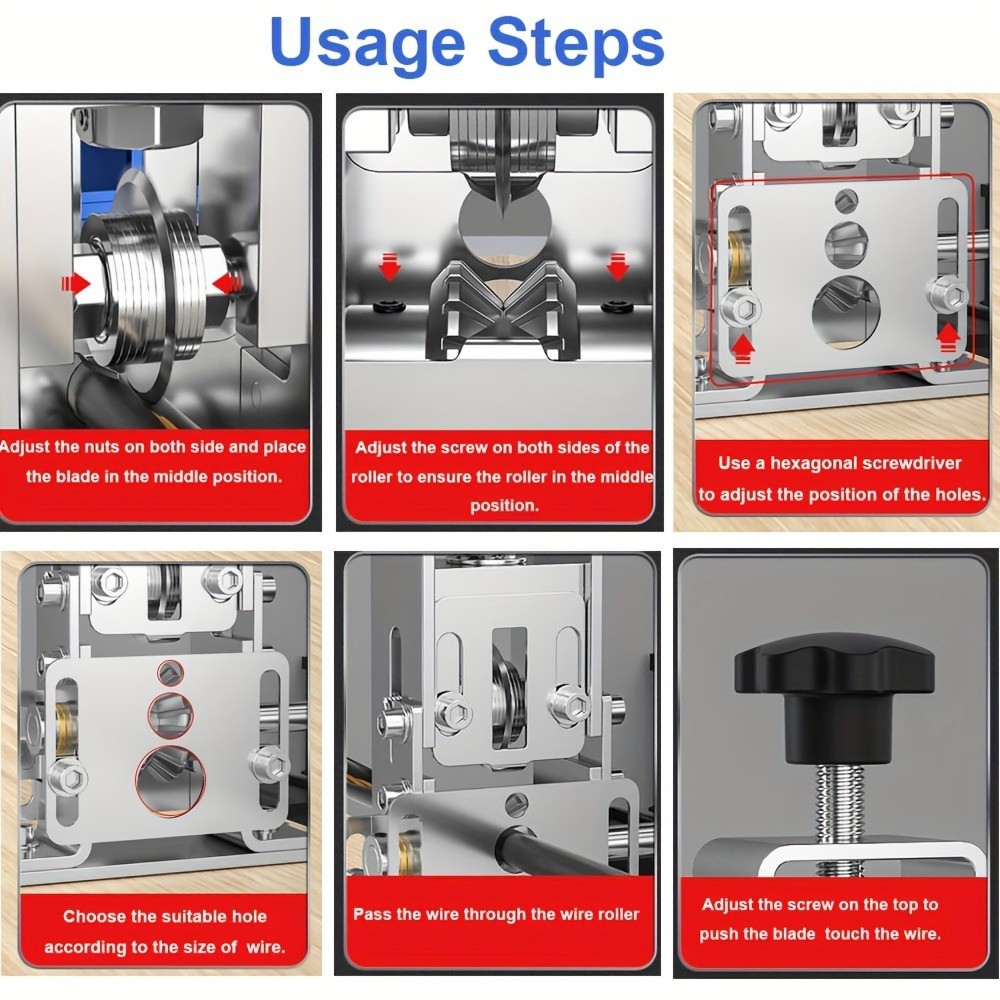 Usage Steps

Adjust the nuts on both side and place the blade in the middle position.

Adjust the screw on both sides of the roller to ensure the roller in the middle position.

Use a hexagonal screwdriver to adjust the position of the holes.

Choose the suitable hole according to the size of wire.

Pass the wire through the wire roller

Adjust the screw on the top to push the blade touch the wire.