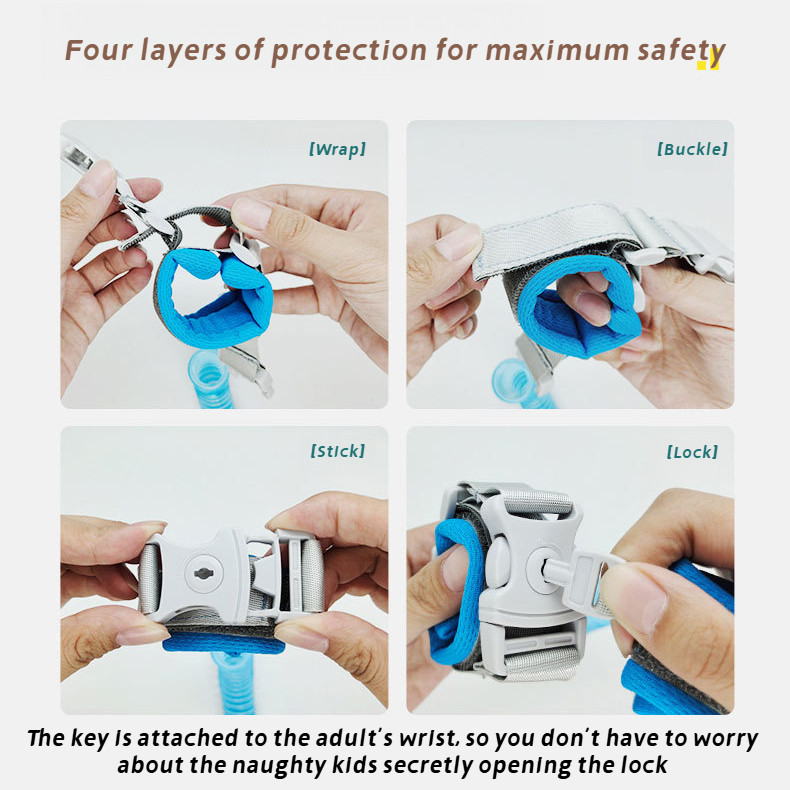 Four layers of protection for maximum safety

[Wrap]

[Buckle]

[Stick]

[Lock]

The key is attached to the adult's wrist, so you don't have to worry about the naughty kids secretly opening the lock