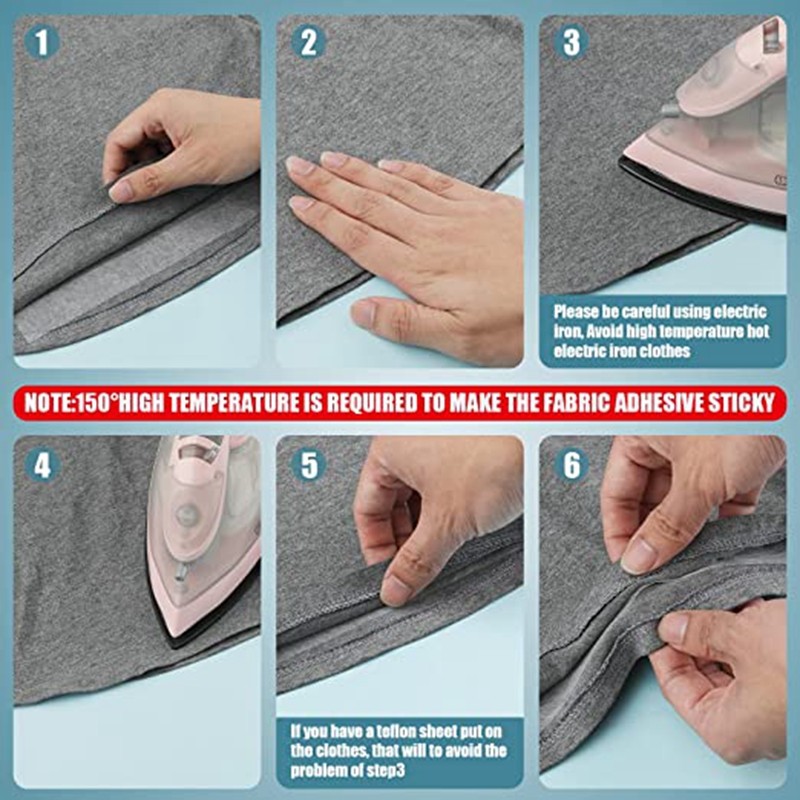 1

2

3

Please be careful using electric iron, Avoid high temperature hot electric iron clothes

NOTE:150°HIGH TEMPERATURE IS REQUIRED TO MAKE THE FABRIC ADHESIVE STICKY

4

5

If you have a teflon sheet put on the clothes, that will to avoid the problem of step3

6