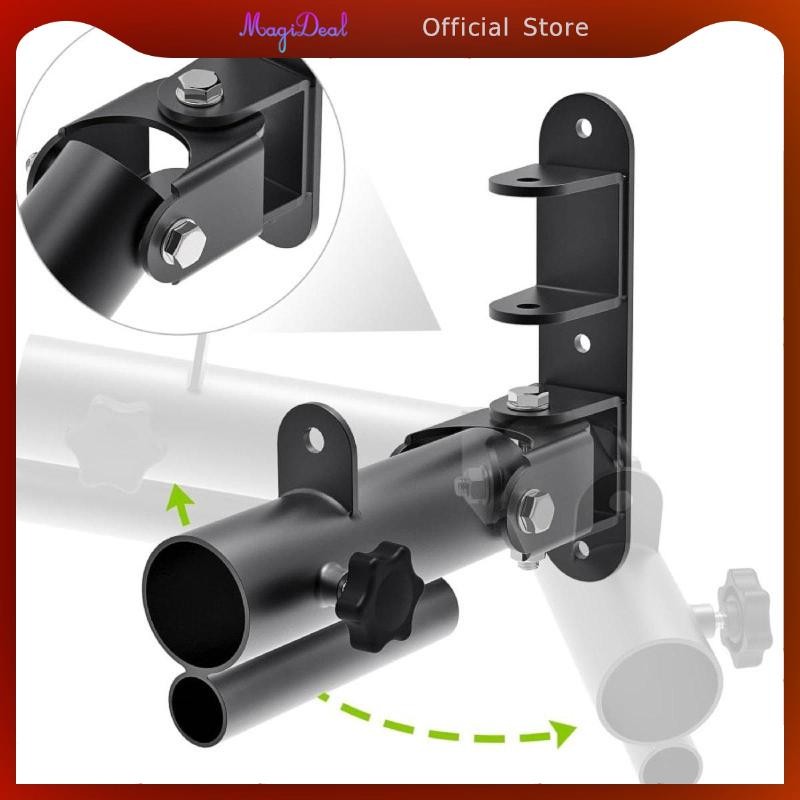 MagiDeal Official Store