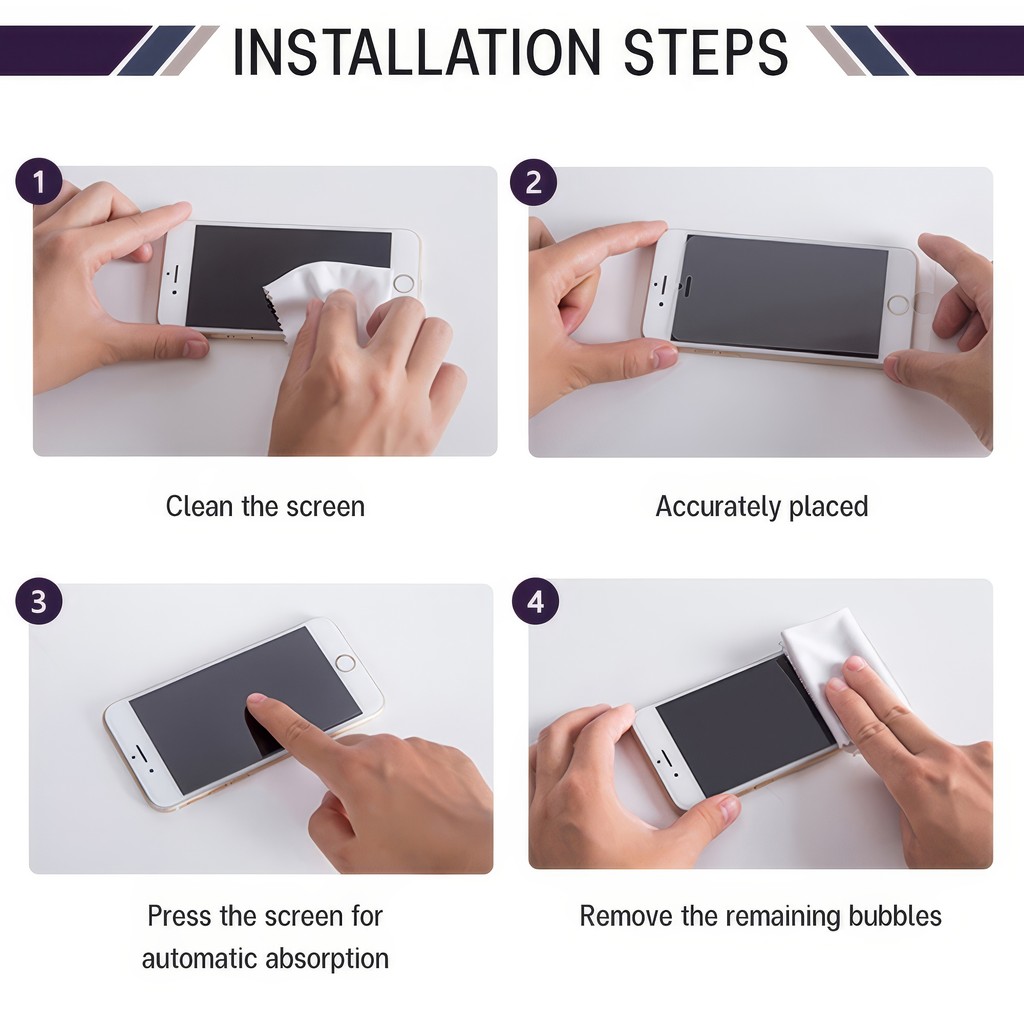 INSTALLATION STEPS

1

Clean the screen

2

Accurately placed

3

Press the screen for automatic absorption

4

Remove the remaining bubbles