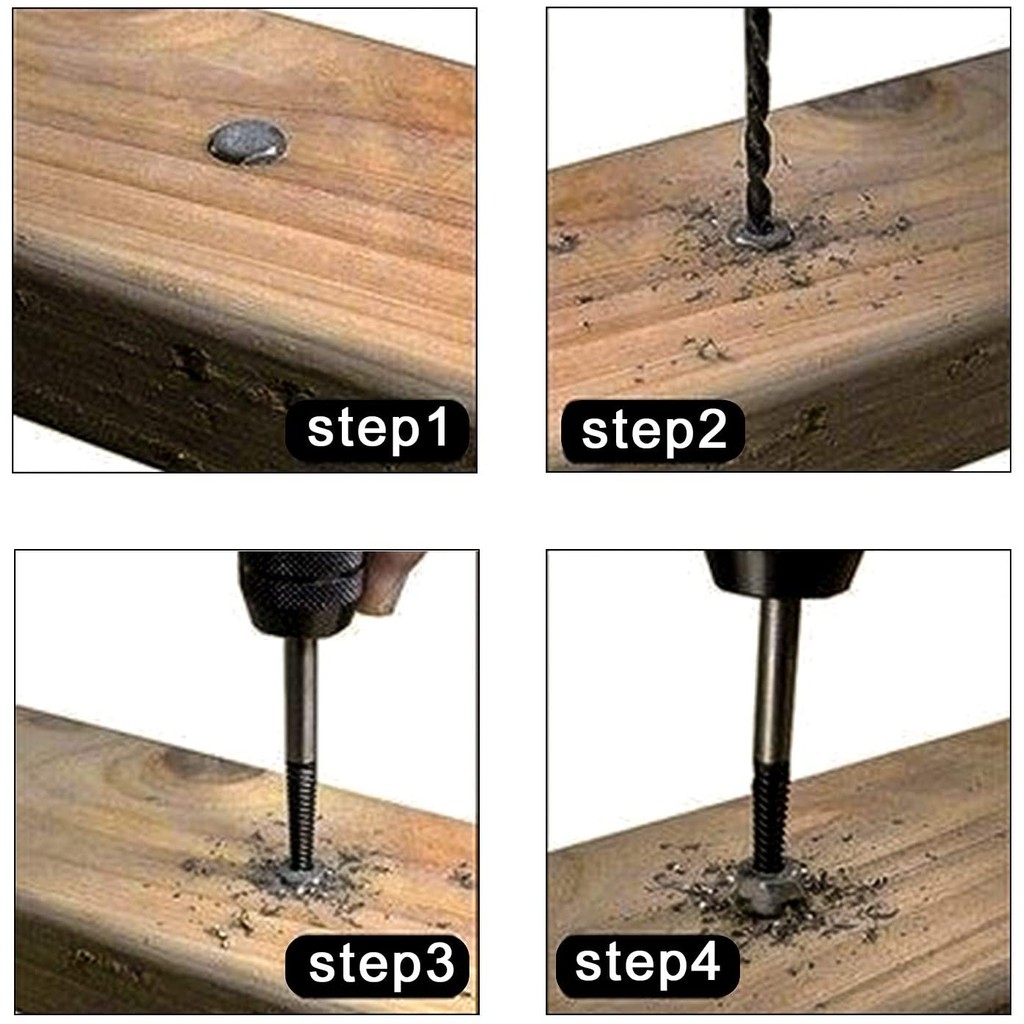 step1

step2

step3

step4