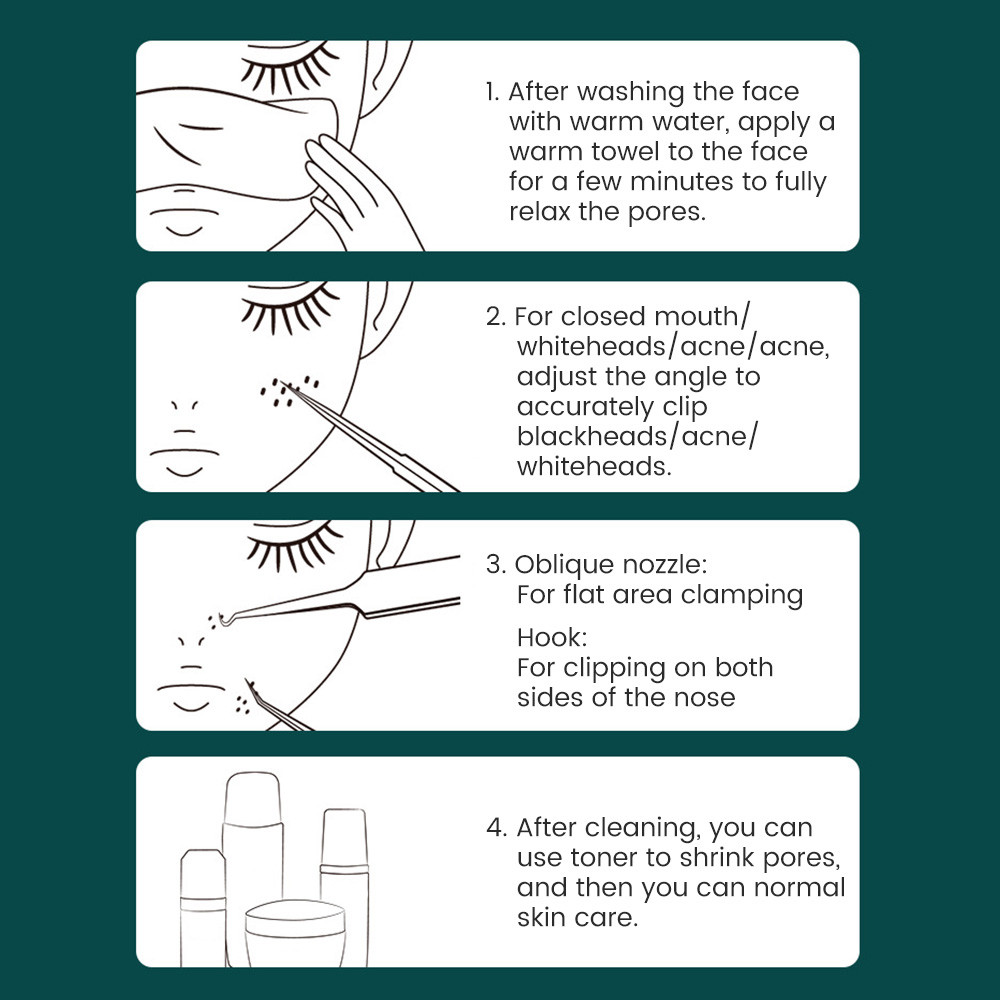 1. After washing the face with warm water, apply a warm towel to the face for a few minutes to fully relax the pores.

2. For closed mouth/ whiteheads/acne/acne, adjust the angle to accurately clip blackheads/acne/ whiteheads.

3. Oblique nozzle: For flat area clamping

Hook: For clipping on both sides of the nose

4. After cleaning, you can use toner to shrink pores, and then you can normal skin care.