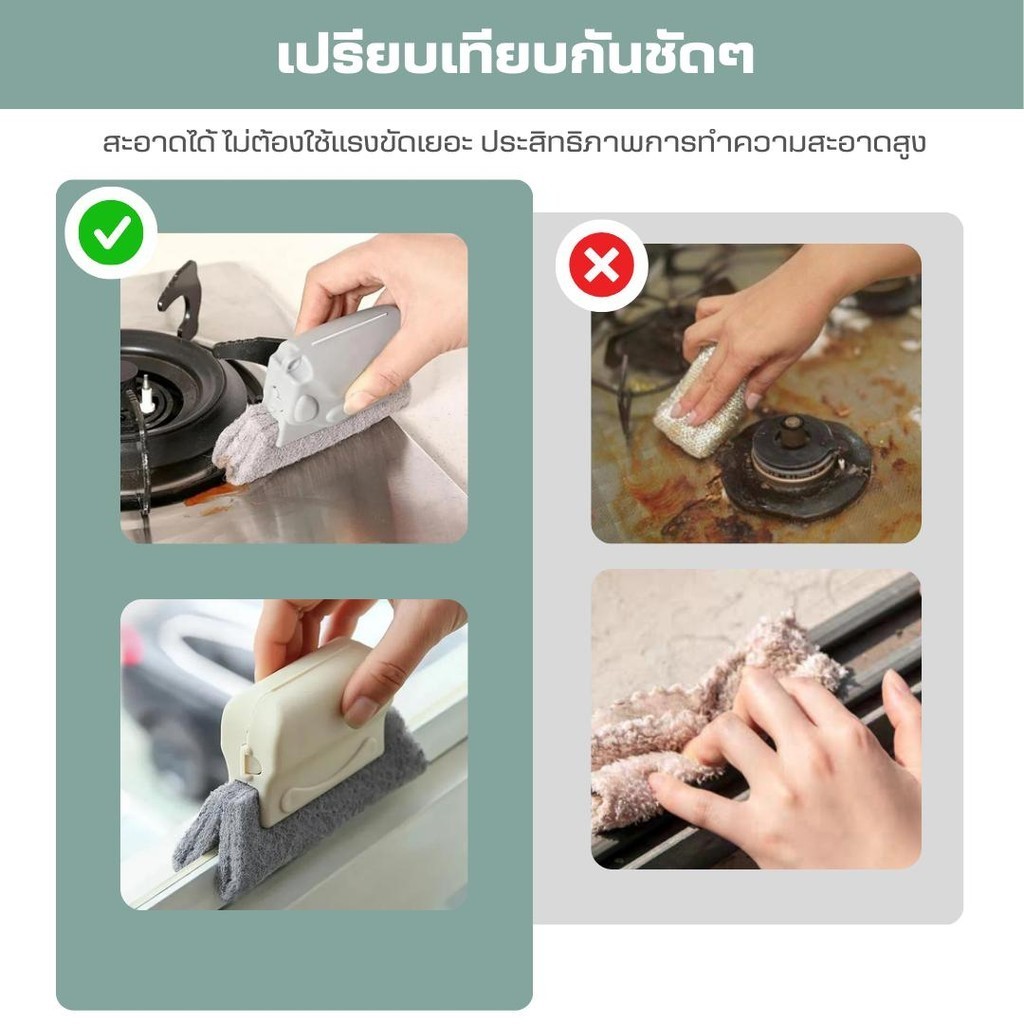 เปรียบเทียบกันชัดๆ

สะอาดได้ ไม่ต้องใช้แรงขัดเยอะ ประสิทธิภาพการทำความสะอาดสูง