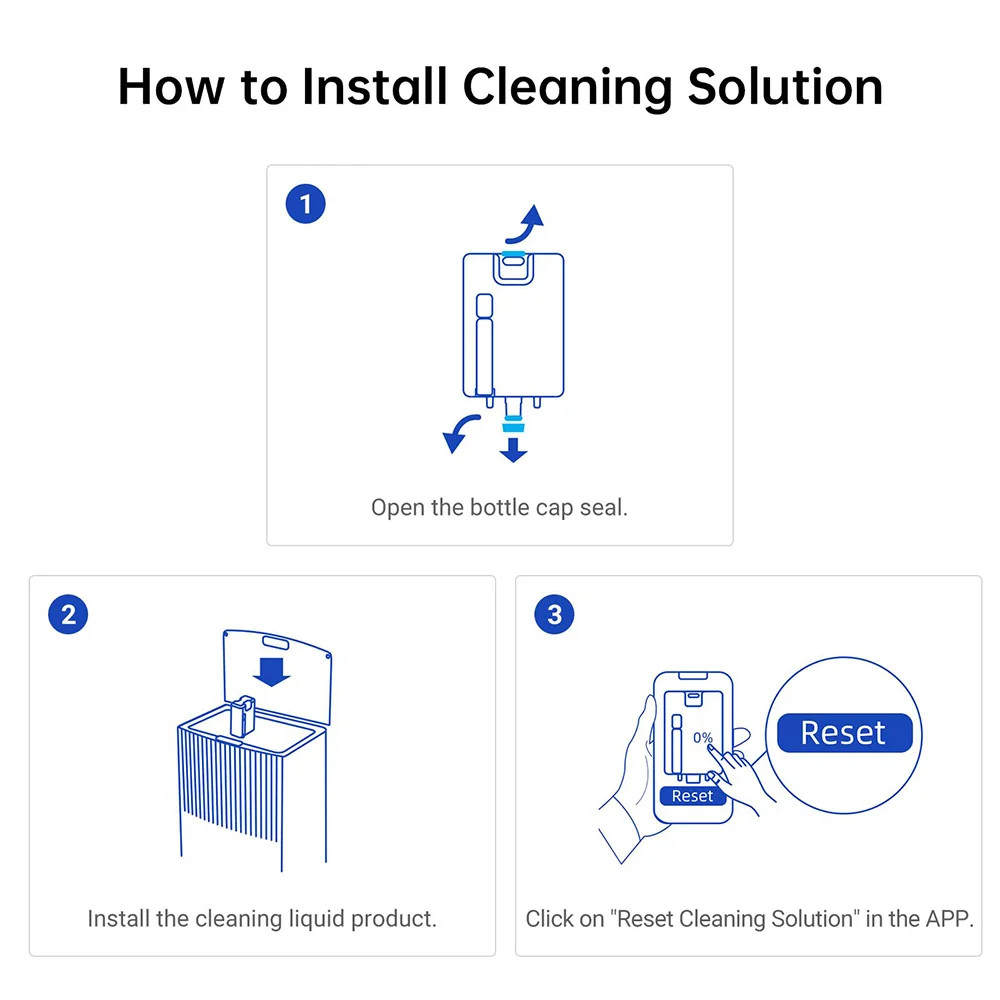 How to Install Cleaning Solution

1

Open the bottle cap seal.

2

Install the cleaning liquid product.

3

0%

Reset

Reset

Click on "Reset Cleaning Solution" in the APP.