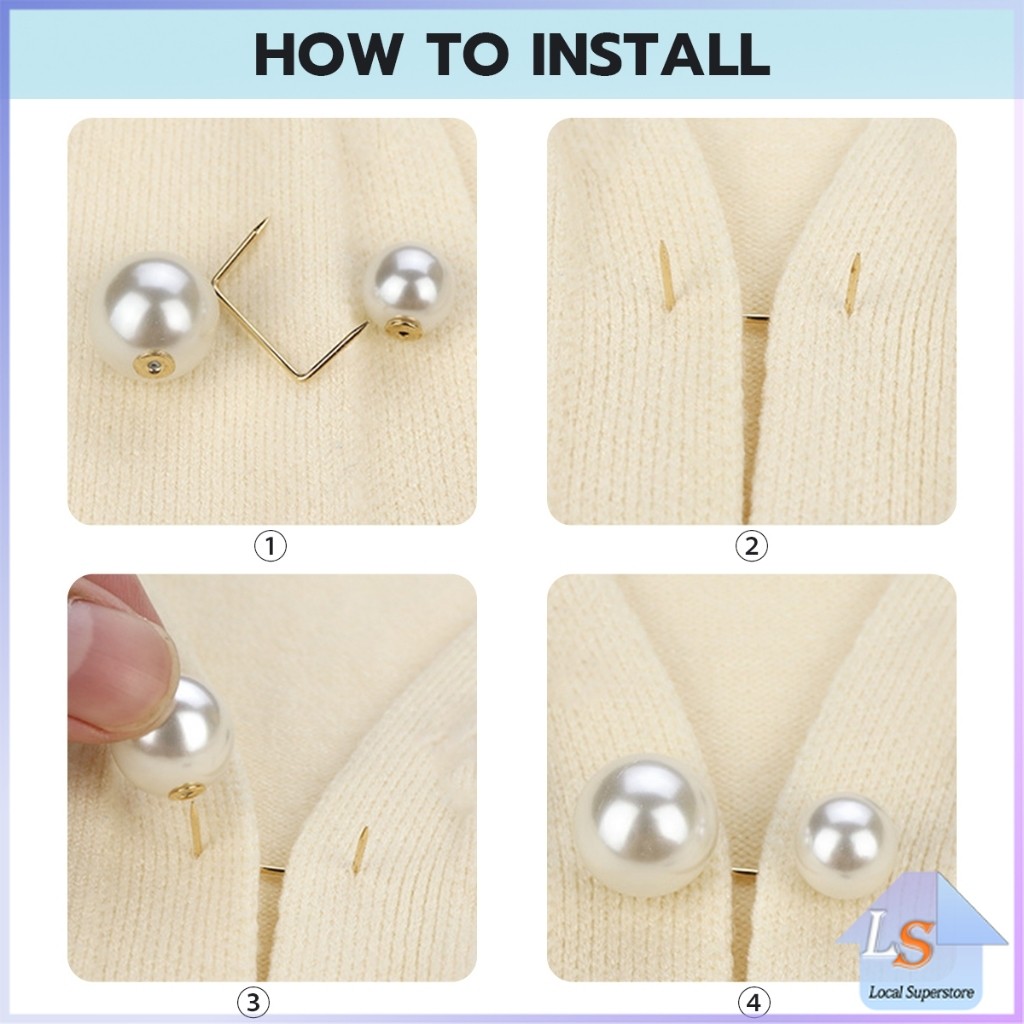 HOW TO INSTALL

①

②

③

④

LS
Local Superstore