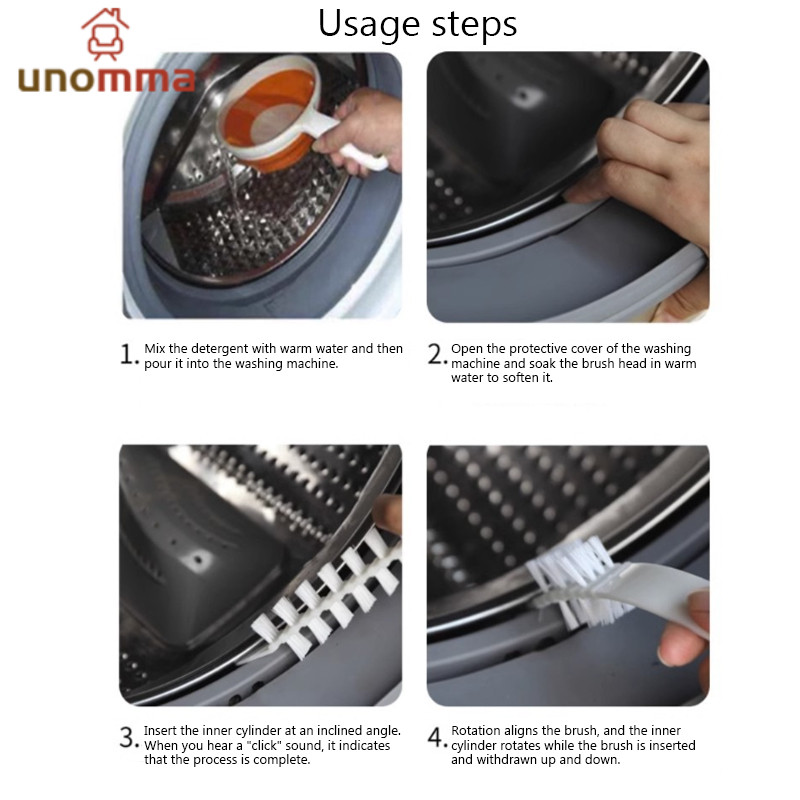 unomma

Usage steps

1. Mix the detergent with warm water and then pour it into the washing machine.

2. Open the protective cover of the washing machine and soak the brush head in warm water to soften it.

3. Insert the inner cylinder at an inclined angle. When you hear a "click" sound, it indicates that the process is complete.

4. Rotation aligns the brush, and the inner cylinder rotates while the brush is inserted and withdrawn up and down.