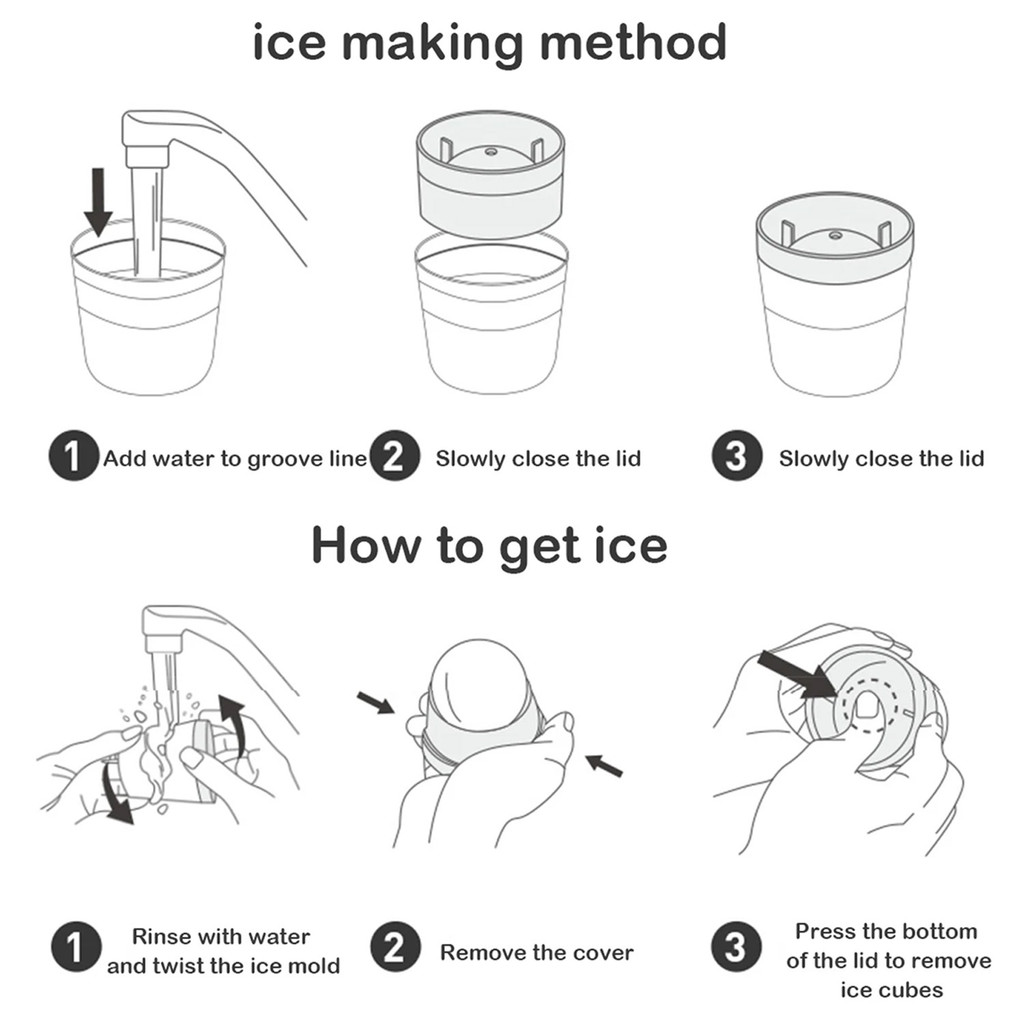 ice making method

1 Add water to groove line

2 Slowly close the lid

3 Slowly close the lid

How to get ice

1 Rinse with water and twist the ice mold

2 Remove the cover

3 Press the bottom of the lid to remove ice cubes