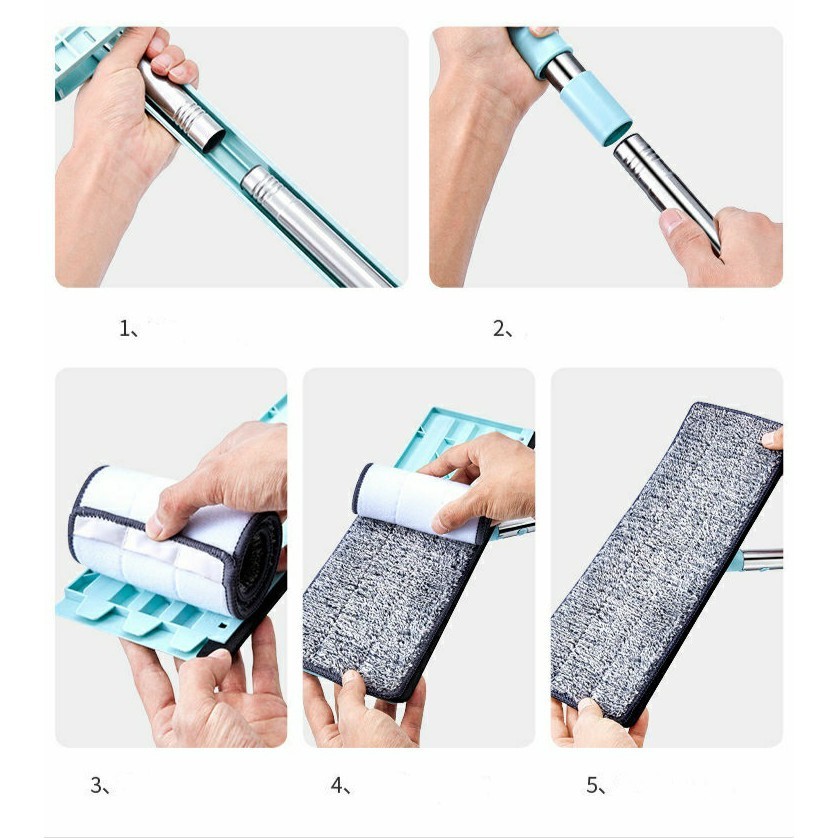 1、

2、

3、

4、

5、