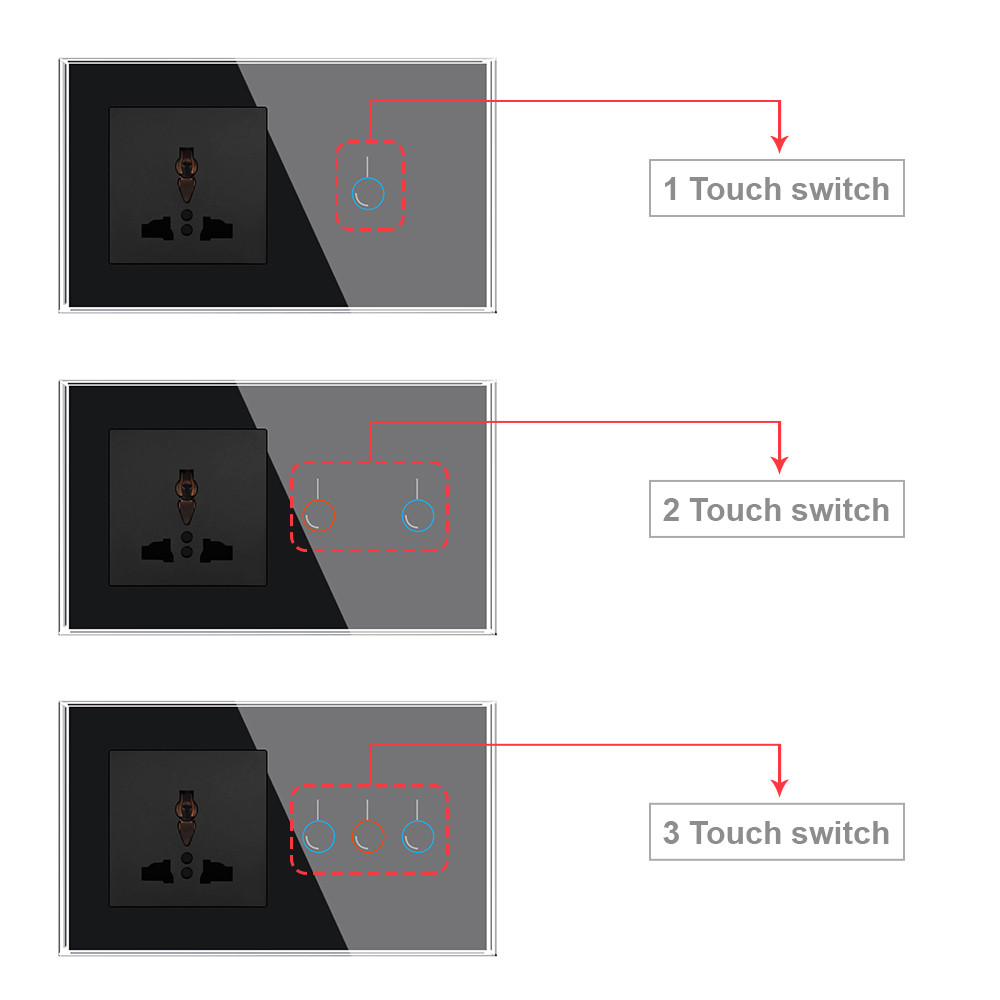 1 Touch switch

2 Touch switch

3 Touch switch