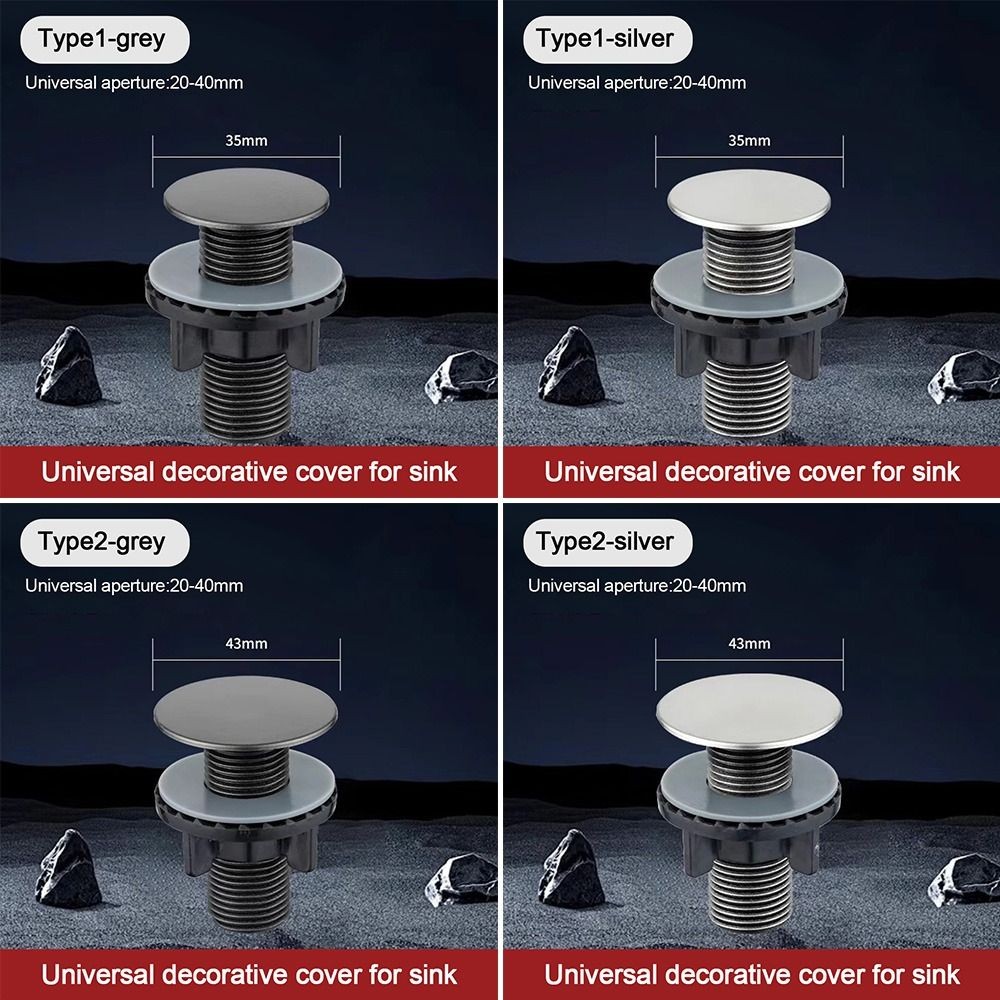 Type1-grey

Universal aperture:20-40mm

35mm

Universal decorative cover for sink

Type1-silver

Universal aperture:20-40mm

35mm

Universal decorative cover for sink

Type2-grey

Universal aperture:20-40mm

43mm

Universal decorative cover for sink

Type2-silver

Universal aperture:20-40mm

43mm

Universal decorative cover for sink