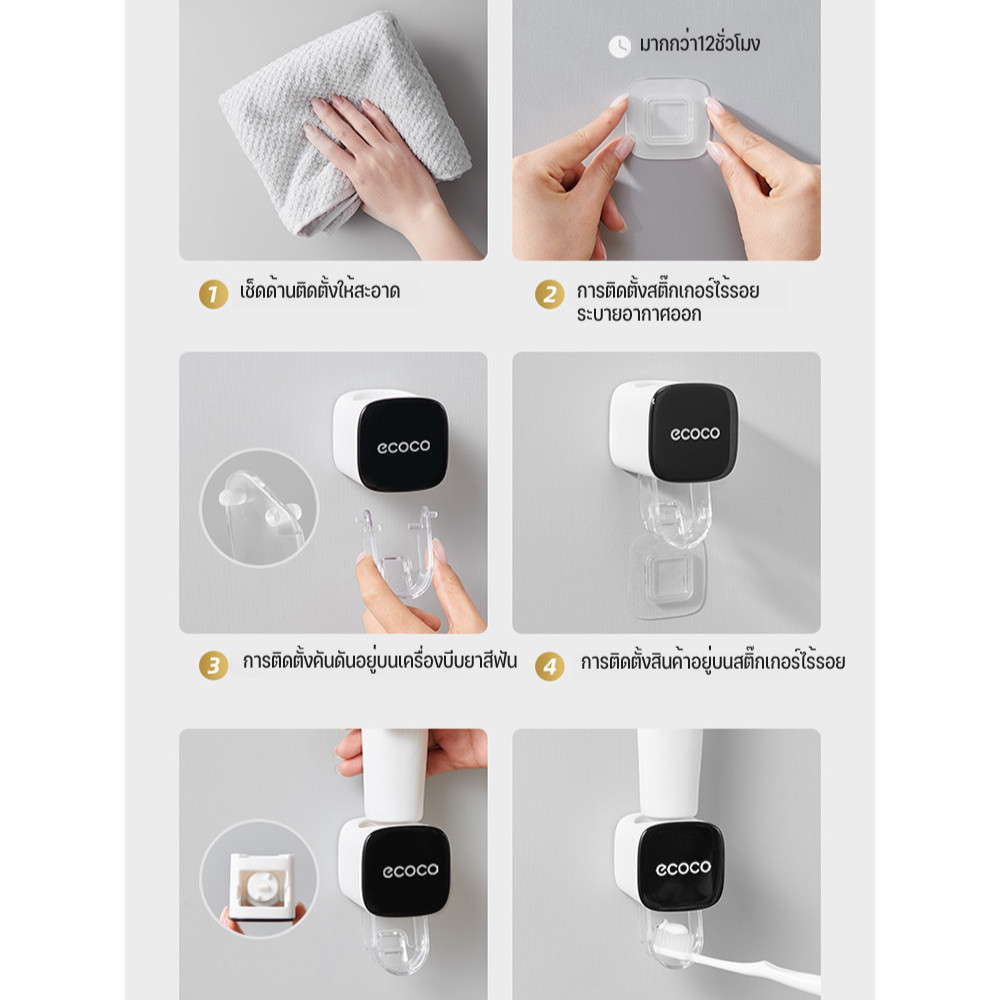 มากกว่า12ชั่วโมง

1 เช็ดด้านติดตั้งให้สะอาด

2 การติดตั้งสติ๊กเกอร์ไร้รอย ระบายอากาศออก

ecoco

ecoco

3 การติดตั้งคันดันอยู่บนเครื่องบีบยาสีฟัน

4 การติดตั้งสินค้าอยู่บนสติ๊กเกอร์ไร้รอย

ecoco

ecoco