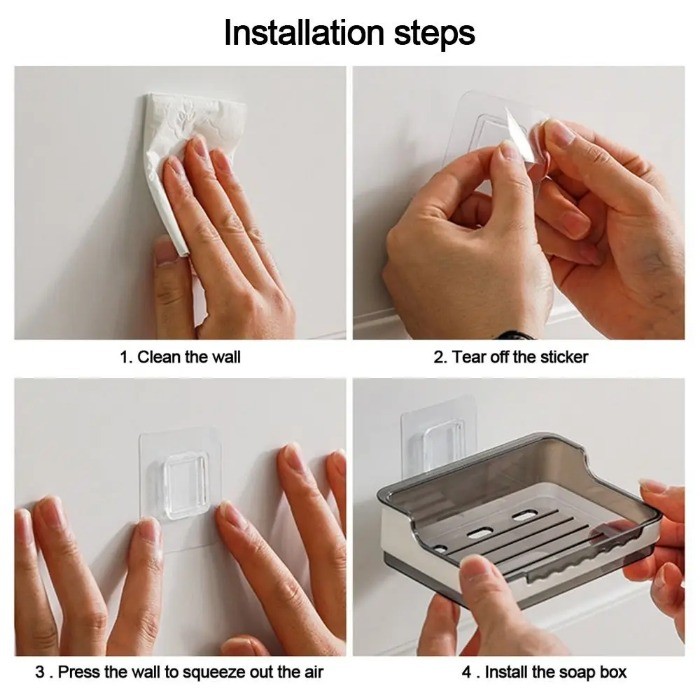 Installation steps

1. Clean the wall

2. Tear off the sticker

3 . Press the wall to squeeze out the air

4 . Install the soap box