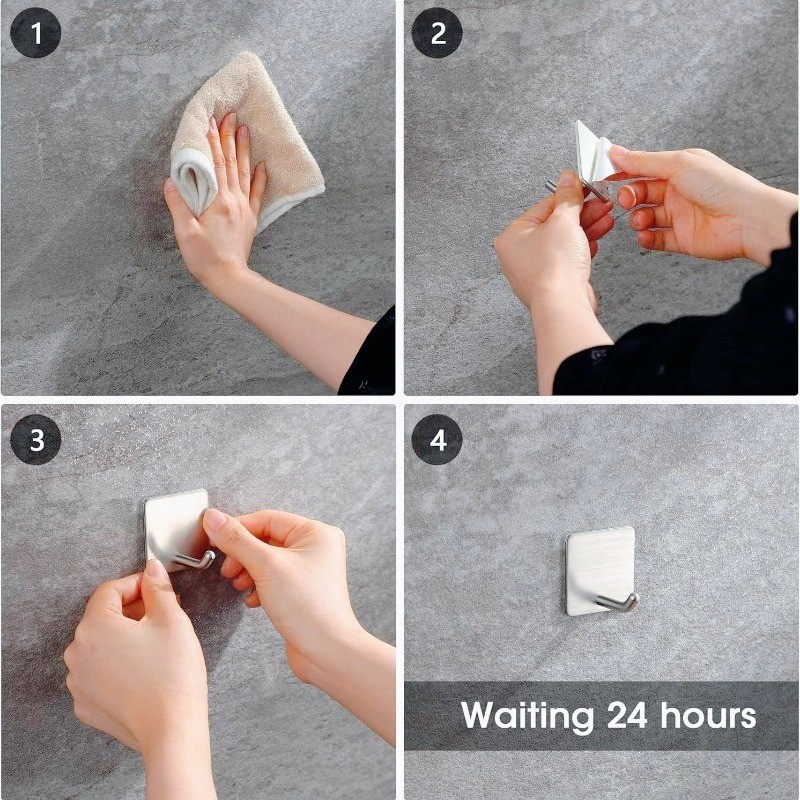 1

2

3

4

Waiting 24 hours