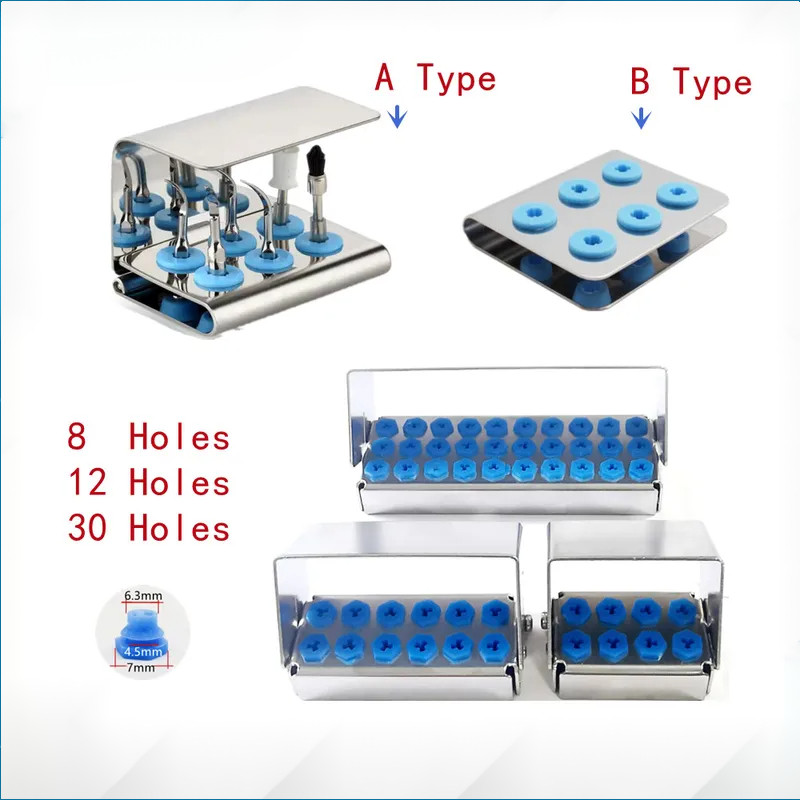 A Type

B Type

8 Holes
12 Holes
30 Holes

6.3mm
4.5mm
7mm