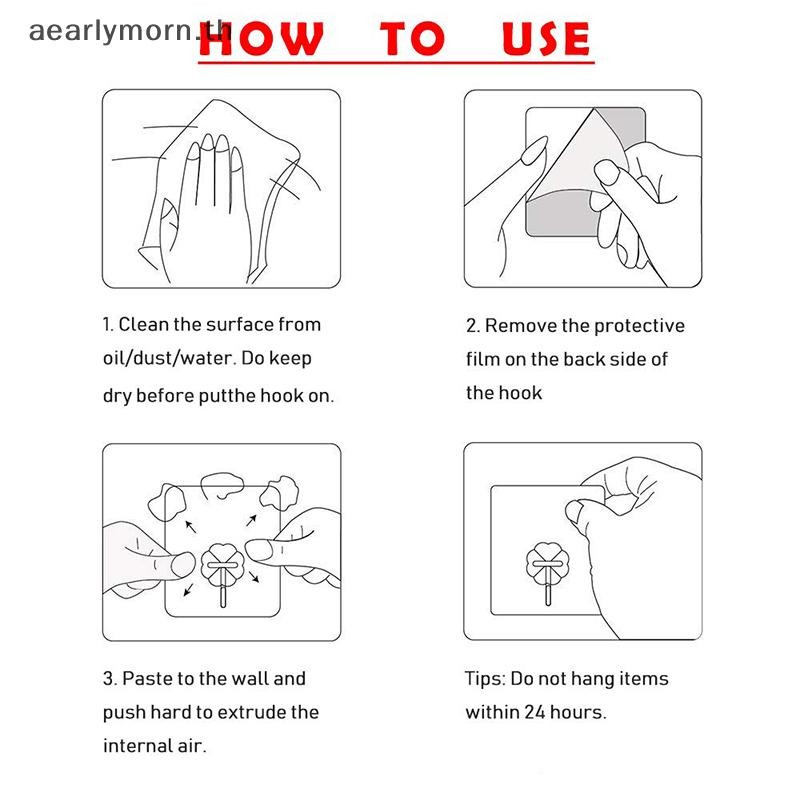 aearlymorn.th

HOW TO USE

1. Clean the surface from oil/dust/water. Do keep dry before putthe hook on.

2. Remove the protective film on the back side of the hook

3. Paste to the wall and push hard to extrude the internal air.

Tips: Do not hang items within 24 hours.