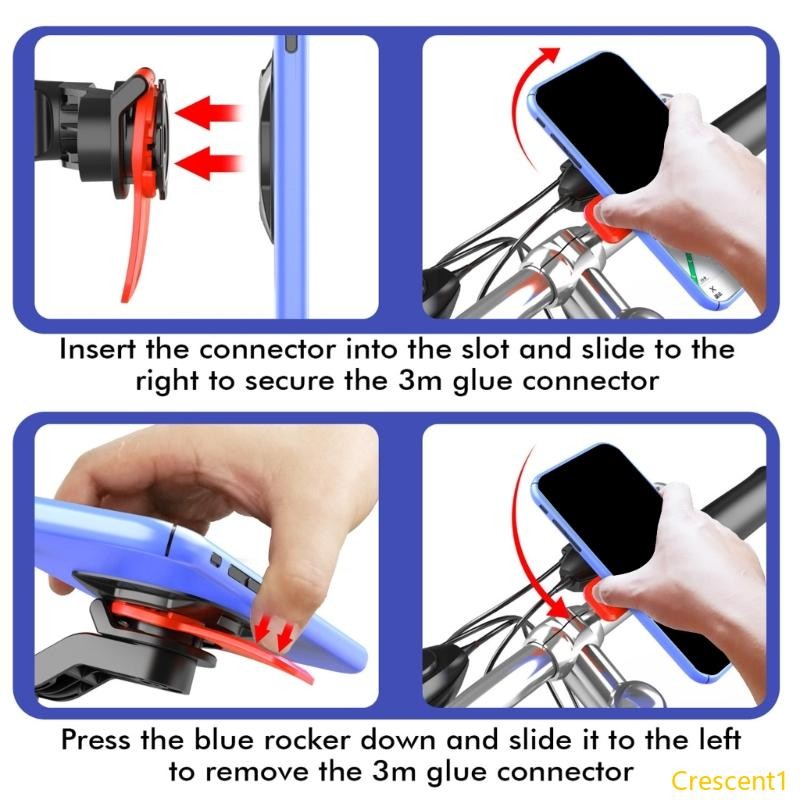 Insert the connector into the slot and slide to the right to secure the 3m glue connector

Press the blue rocker down and slide it to the left to remove the 3m glue connector

Crescent1