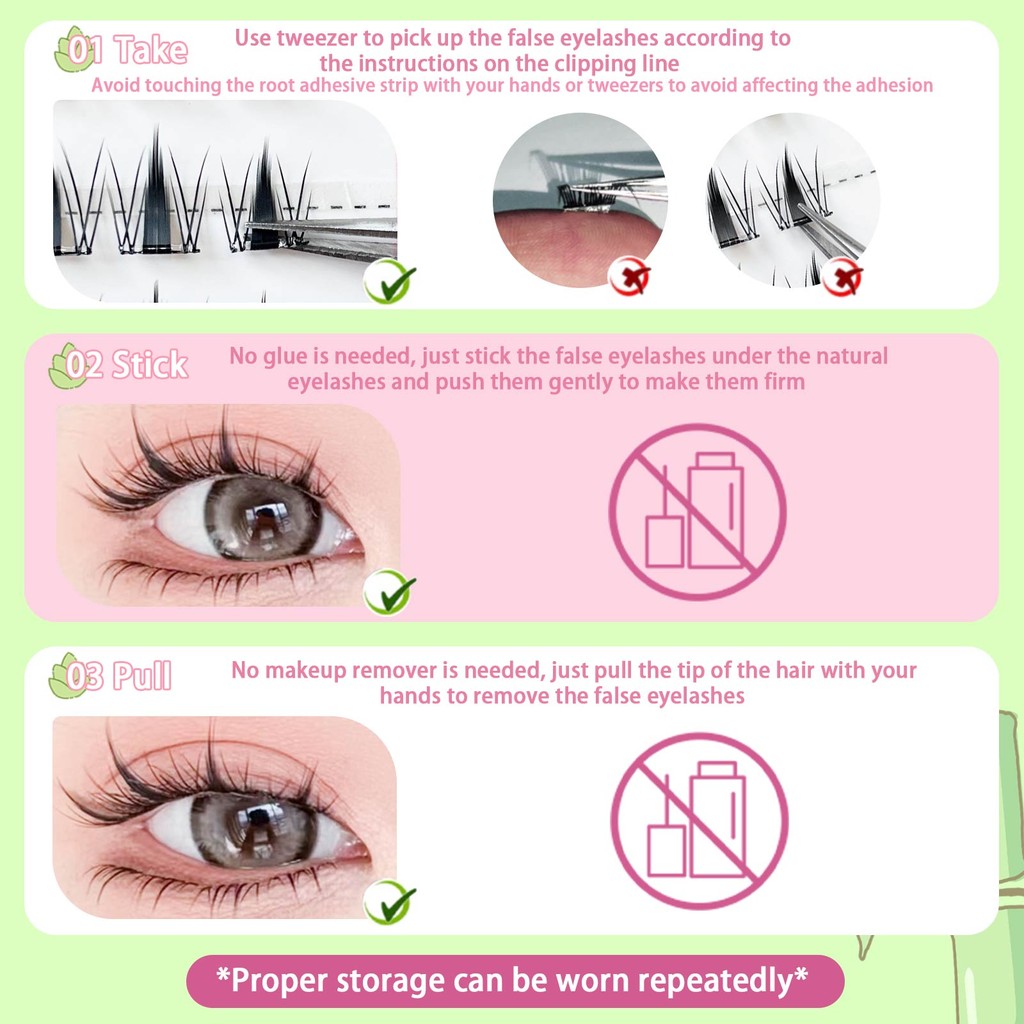 01 Take
Use tweezer to pick up the false eyelashes according to the instructions on the clipping line
Avoid touching the root adhesive strip with your hands or tweezers to avoid affecting the adhesion

02 Stick
No glue is needed, just stick the false eyelashes under the natural eyelashes and push them gently to make them firm

03 Pull
No makeup remover is needed, just pull the tip of the hair with your hands to remove the false eyelashes

*Proper storage can be worn repeatedly*