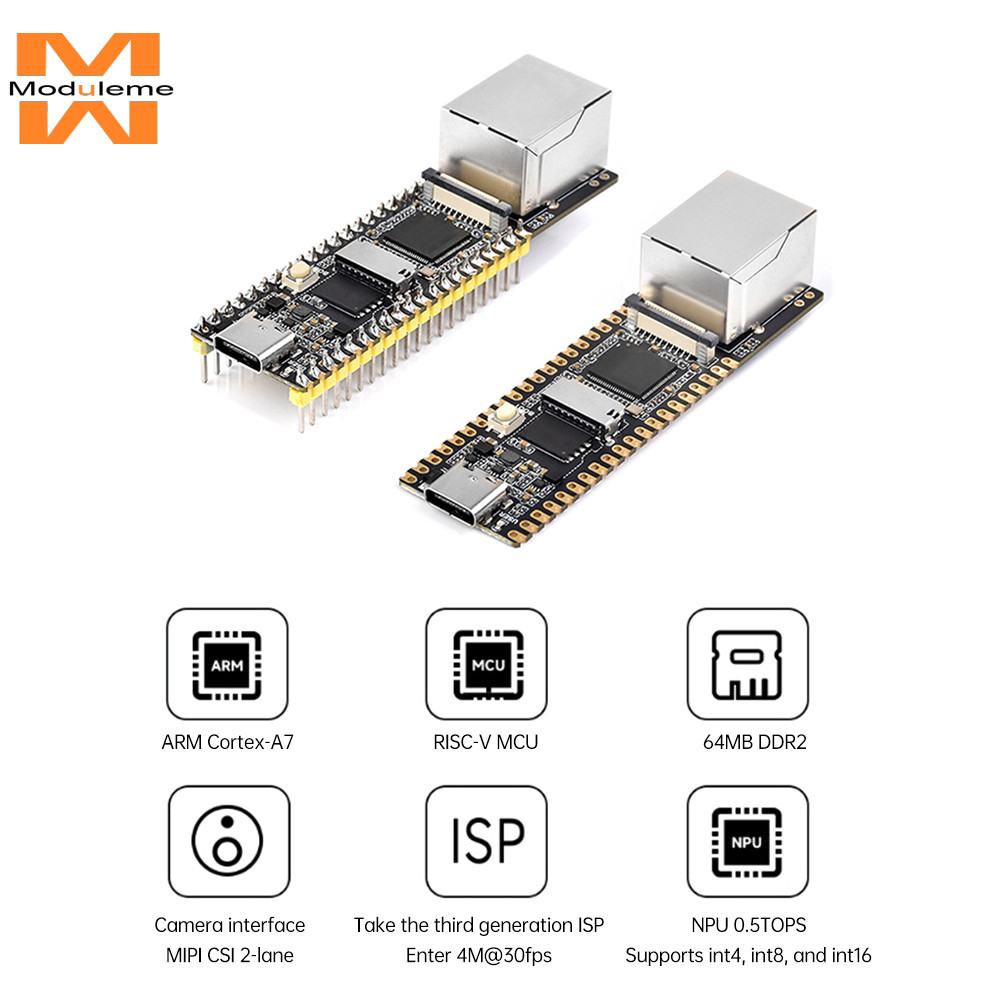 Moduleme

ARM

ARM Cortex-A7

MCU

RISC-V MCU

64MB DDR2

Camera interface
MIPI CSI 2-lane

ISP

Take the third generation ISP
Enter 4M@30fps

NPU

NPU 0.5TOPS
Supports int4, int8, and int16