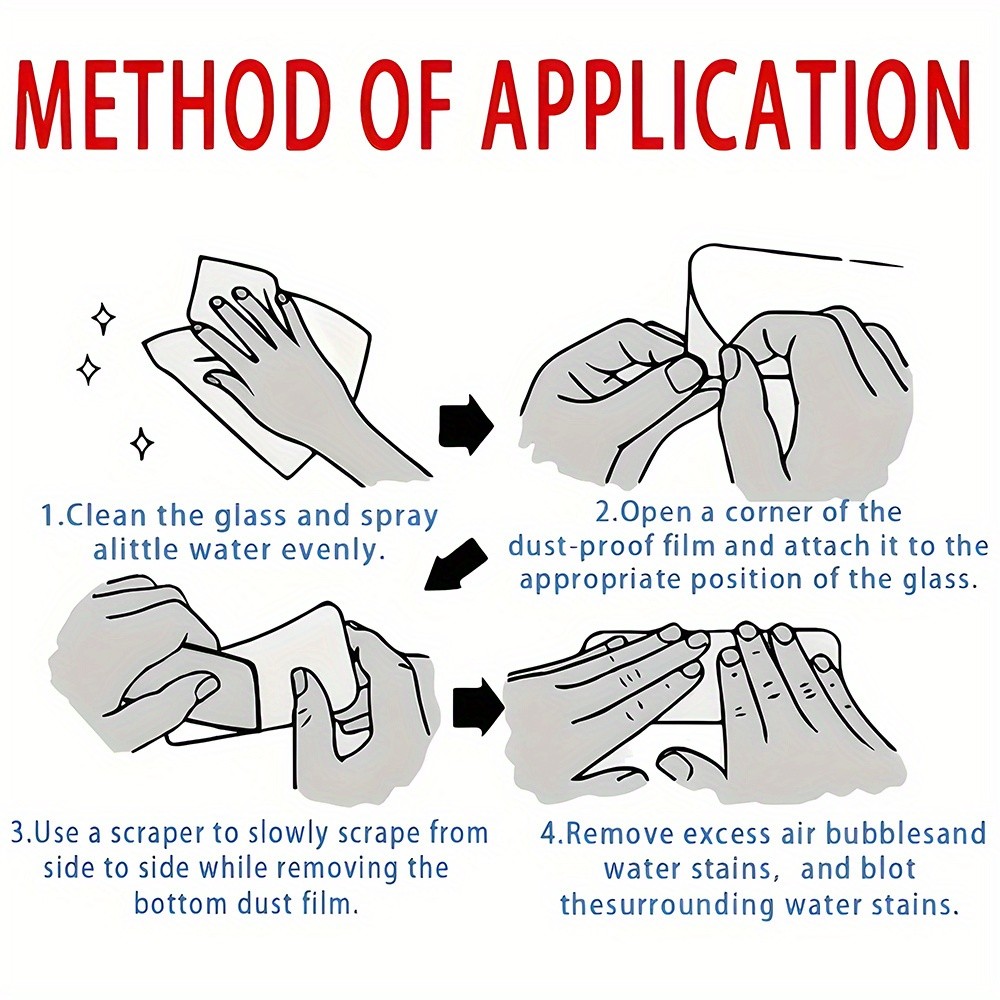 METHOD OF APPLICATION

1.Clean the glass and spray alittle water evenly.

2.Open a corner of the dust-proof film and attach it to the appropriate position of the glass.

3.Use a scraper to slowly scrape from side to side while removing the bottom dust film.

4.Remove excess air bubblesand water stains, and blot thesurrounding water stains.