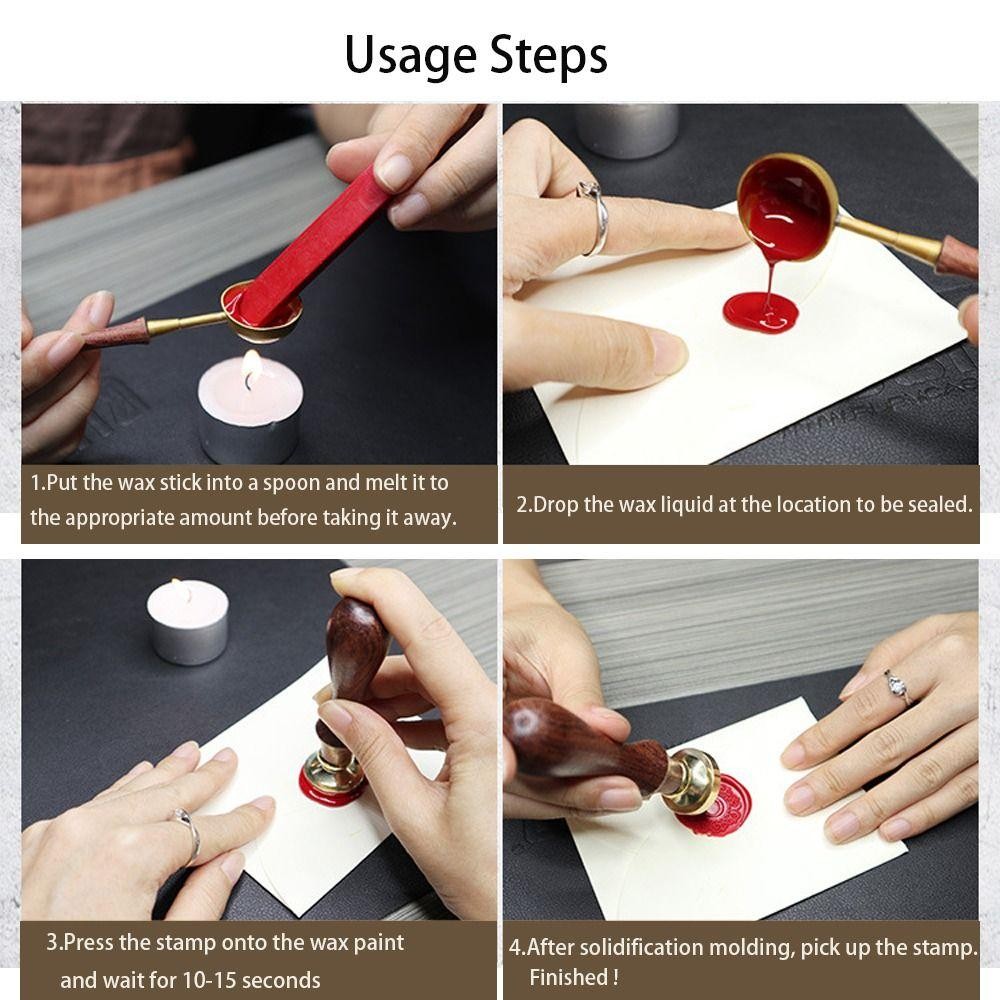 Usage Steps

1.Put the wax stick into a spoon and melt it to the appropriate amount before taking it away.

2.Drop the wax liquid at the location to be sealed.

3.Press the stamp onto the wax paint and wait for 10-15 seconds

4.After solidification molding, pick up the stamp. Finished !