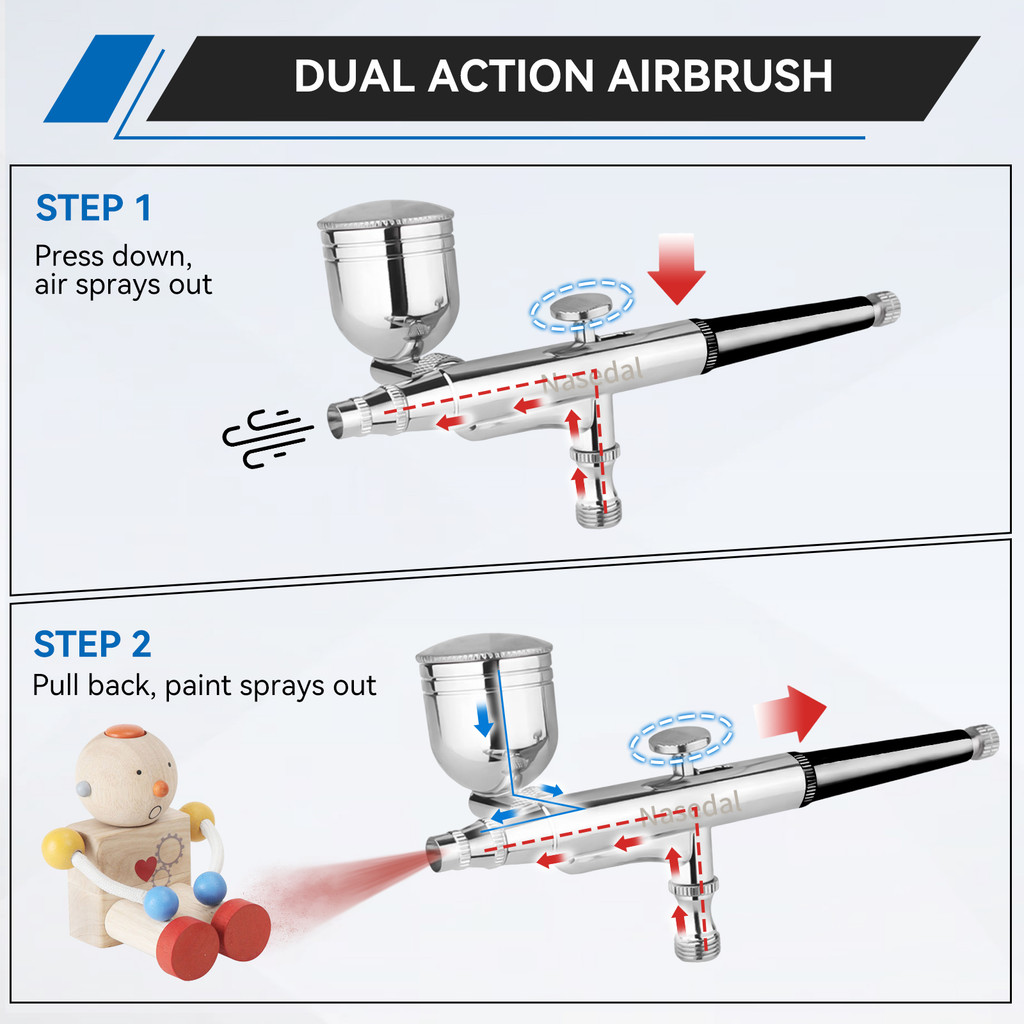 DUAL ACTION AIRBRUSH

STEP 1
Press down, air sprays out

Nasedal

STEP 2
Pull back, paint sprays out

Nasedal