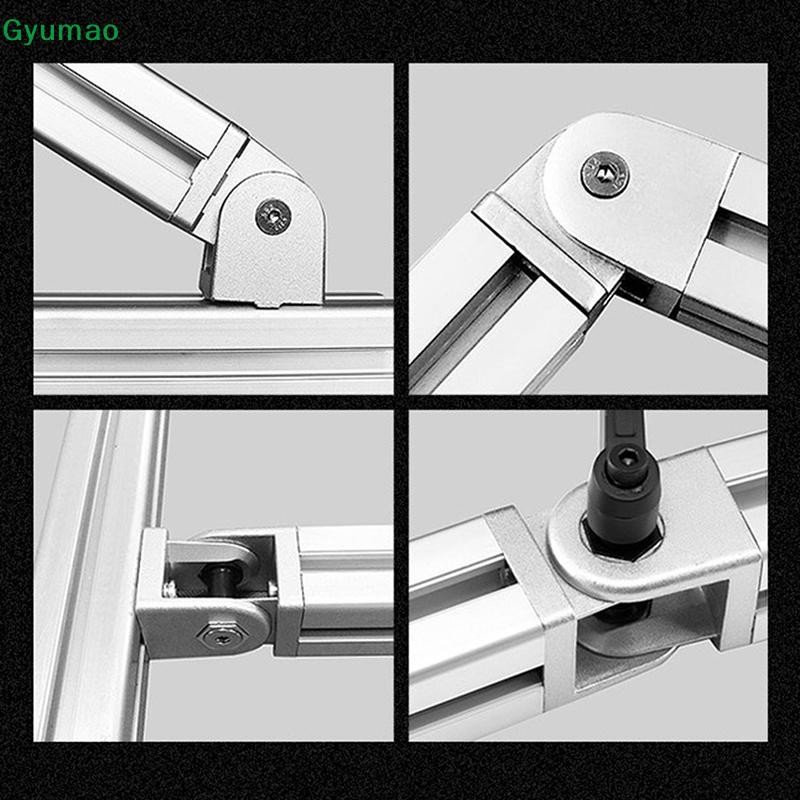 Gyumao