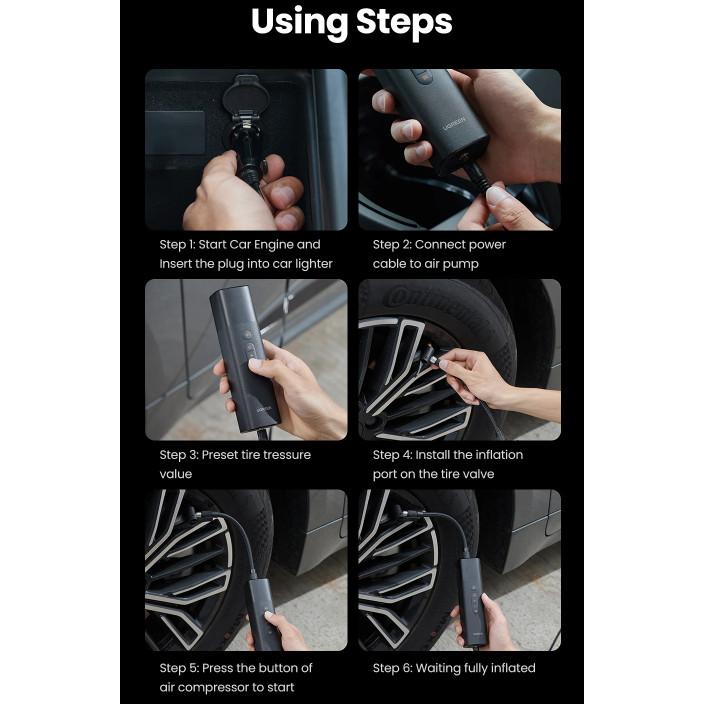 Using Steps

UGREEN

Step 1: Start Car Engine and Insert the plug into car lighter

Step 2: Connect power cable to air pump

UGREEN

Continental

Step 3: Preset tire tressure value

Step 4: Install the inflation port on the tire valve

Step 5: Press the button of air compressor to start

Step 6: Waiting fully inflated