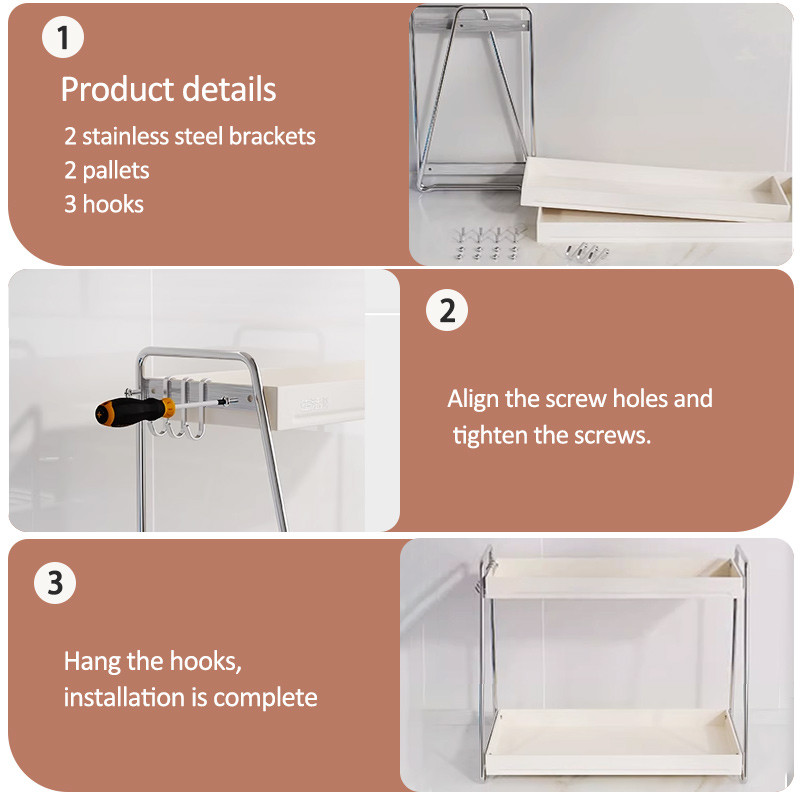 1

Product details

2 stainless steel brackets
2 pallets
3 hooks

2

Align the screw holes and tighten the screws.

3

Hang the hooks, installation is complete