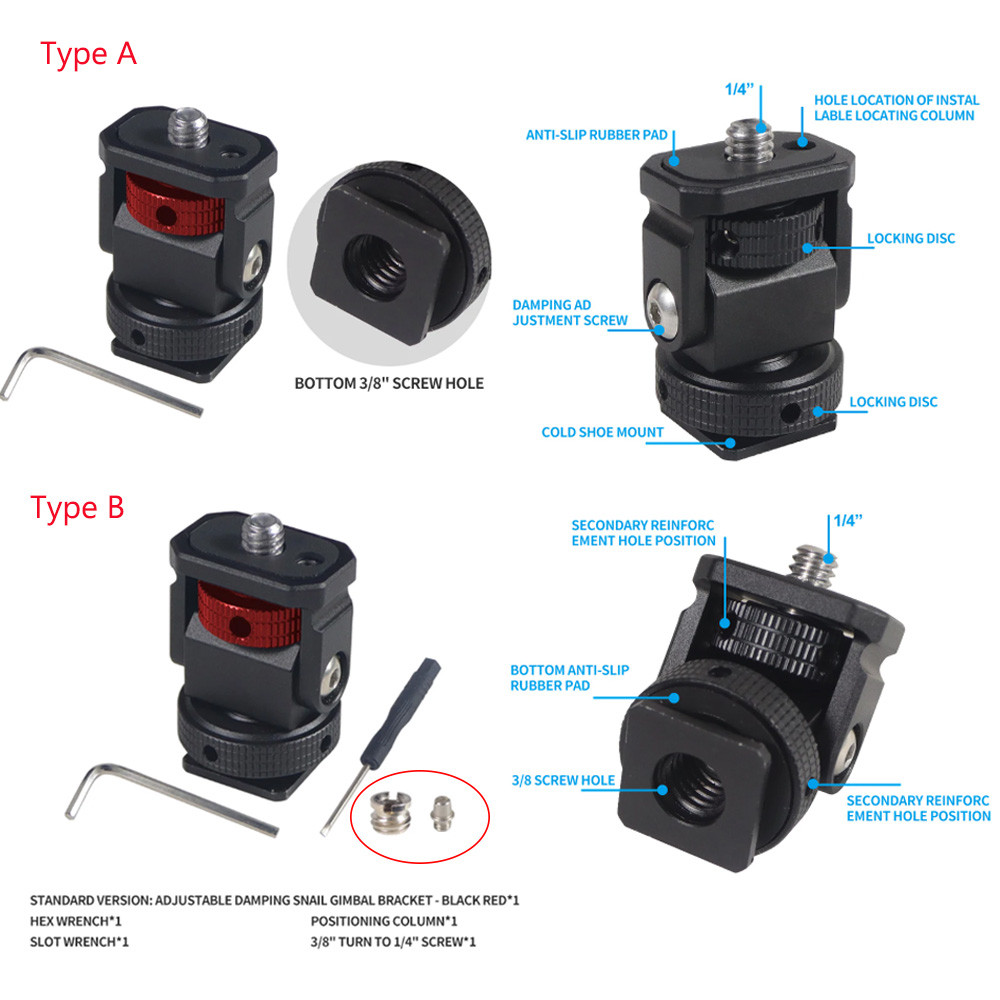 Type A

BOTTOM 3/8" SCREW HOLE

1/4"
HOLE LOCATION OF INSTAL LABLE LOCATING COLUMN
ANTI-SLIP RUBBER PAD
LOCKING DISC
DAMPING AD JUSTMENT SCREW
LOCKING DISC
COLD SHOE MOUNT

Type B

SECONDARY REINFORC EMENT HOLE POSITION
1/4"
BOTTOM ANTI-SLIP RUBBER PAD
3/8 SCREW HOLE
SECONDARY REINFORC EMENT HOLE POSITION

STANDARD VERSION: ADJUSTABLE DAMPING SNAIL GIMBAL BRACKET - BLACK RED*1
HEX WRENCH*1
SLOT WRENCH*1
POSITIONING COLUMN*1
3/8" TURN TO 1/4" SCREW*1