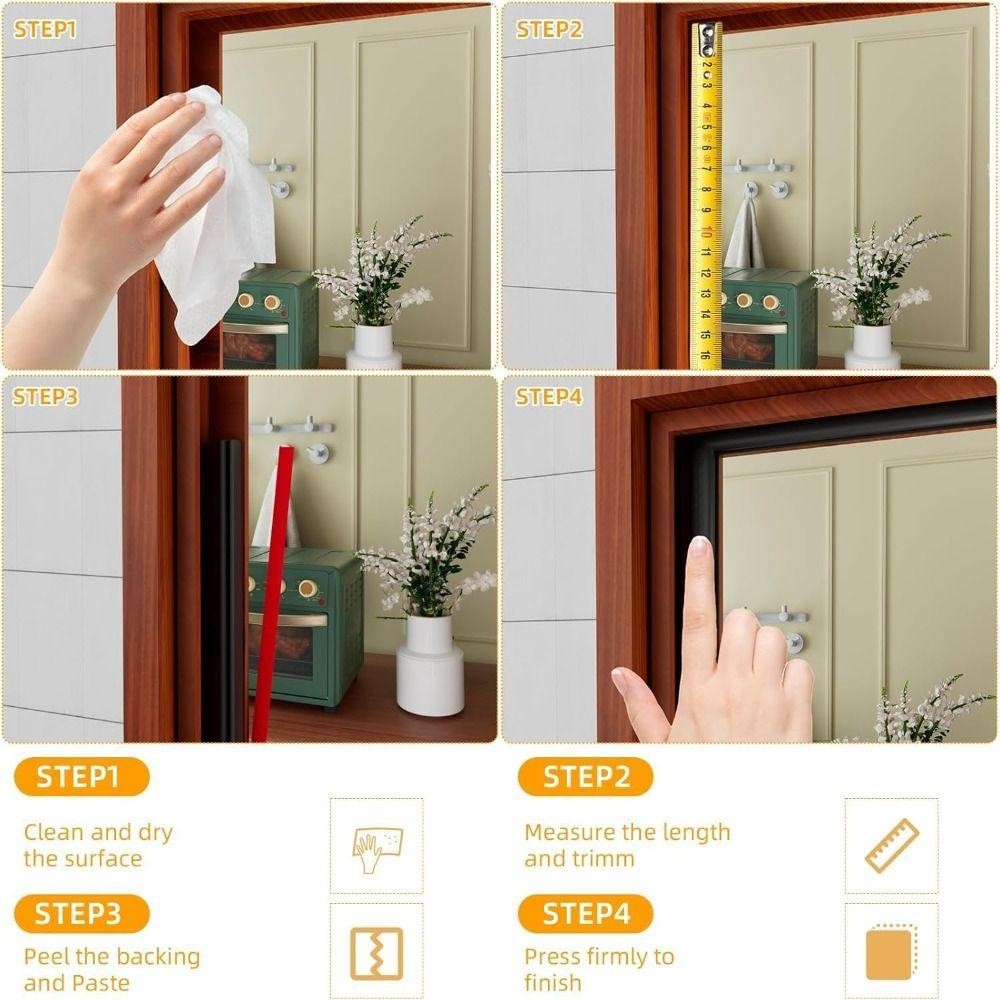 STEP1

STEP2

2 3 4 5 6 7 8 9 10 11 12 13 14 15 16

STEP3

STEP4

STEP1

Clean and dry the surface

STEP2

Measure the length and trimm

STEP3

Peel the backing and Paste

STEP4

Press firmly to finish